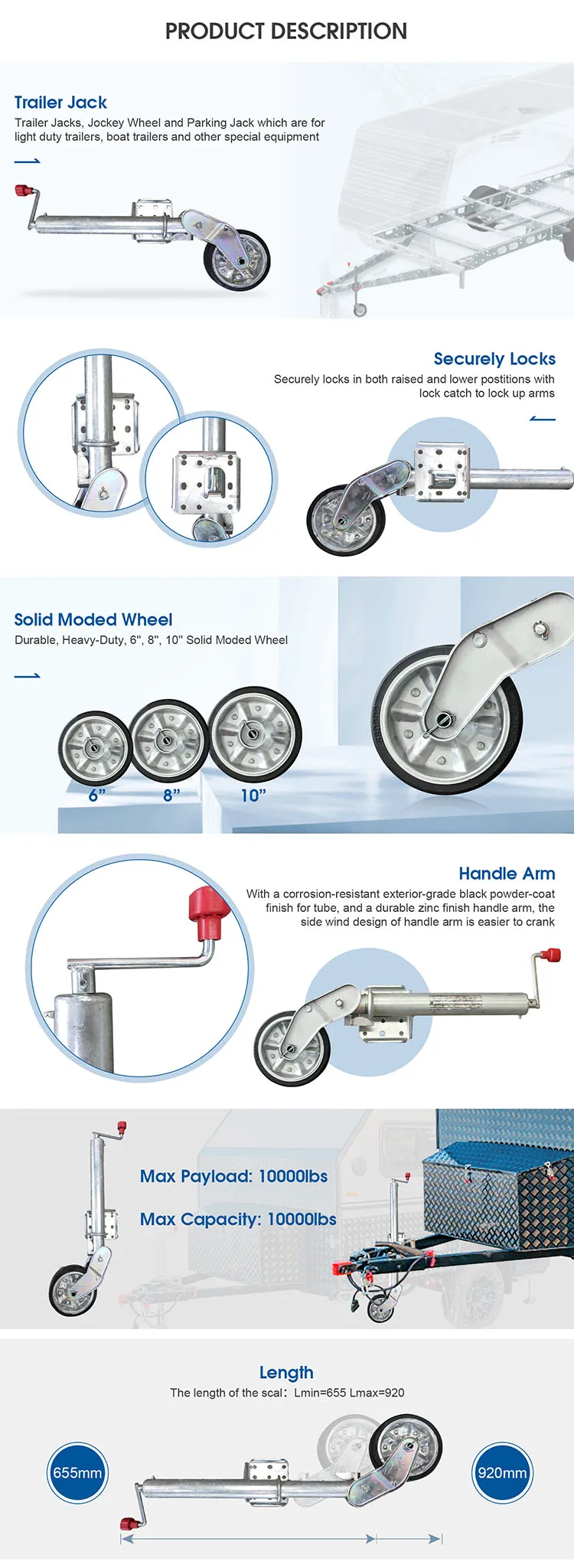 PRODUCT DESCRIPTION

Trailer Jack
Trailer Jacks, Jockey Wheel and Parking Jack which are for light duty trailers, boat trailers and other special equipment

Securely Locks
Securely locks in both raised and lower postitions with lock catch to lock up arms

Solid Moded Wheel
Durable, Heavy-Duty, 6", 8", 10" Solid Moded Wheel

6" 8" 10"

Handle Arm
With a corrosion-resistant exterior-grade black powder-coat finish for tube, and a durable zinc finish handle arm, the side wind design of handle arm is easier to crank

Max Payload: 10000lbs
Max Capacity: 10000lbs

Length
The length of the scal: Lmin=655 Lmax=920

655mm
920mm