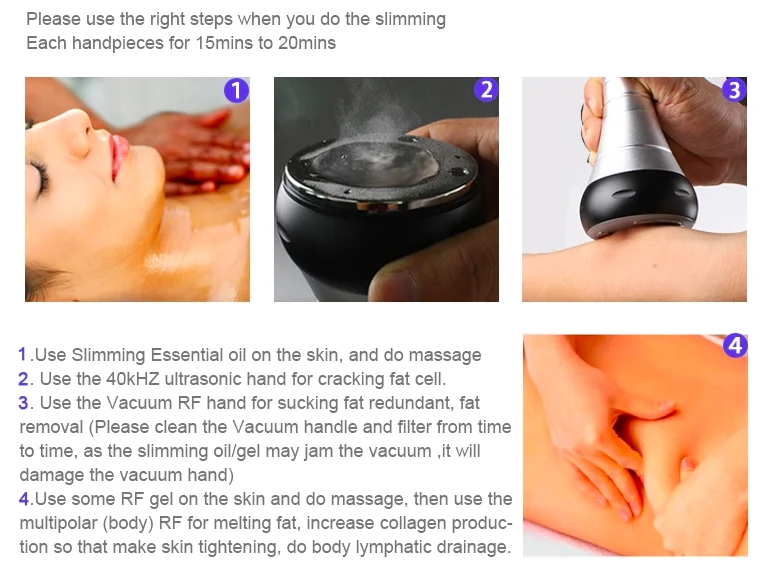 Please use the right steps when you do the slimming
Each handpieces for 15mins to 20mins

1

2

3

1.Use Slimming Essential oil on the skin, and do massage
2. Use the 40kHZ ultrasonic hand for cracking fat cell.
3. Use the Vacuum RF hand for sucking fat redundant, fat removal (Please clean the Vacuum handle and filter from time to time, as the slimming oil/gel may jam the vacuum ,it will damage the vacuum hand)
4.Use some RF gel on the skin and do massage, then use the multipolar (body) RF for melting fat, increase collagen production so that make skin tightening, do body lymphatic drainage.

4