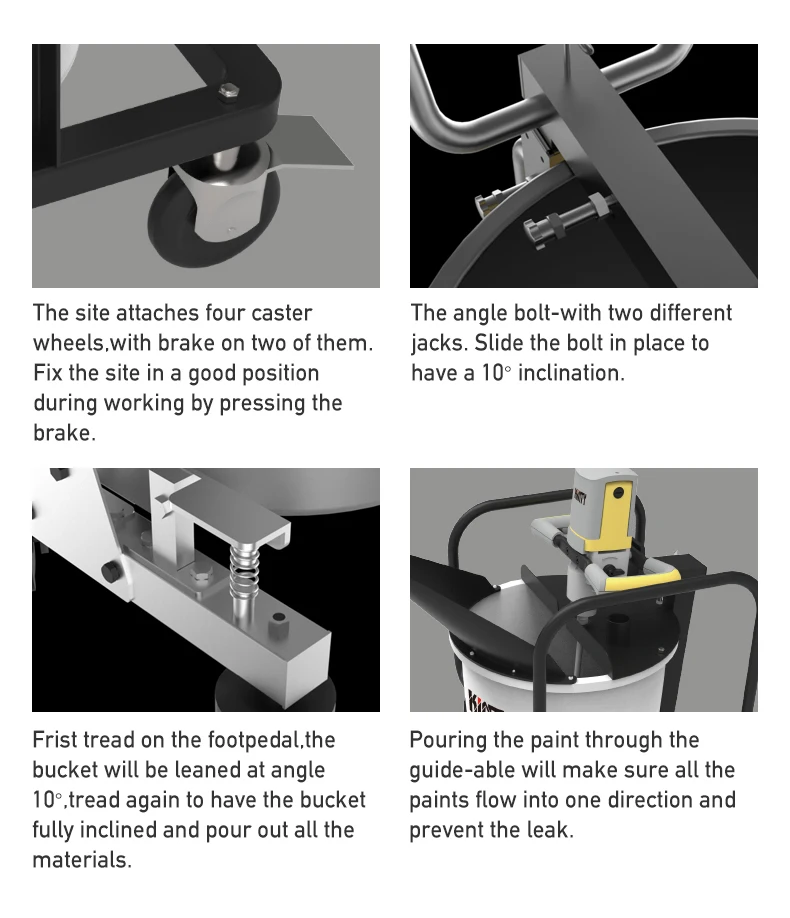 The site attaches four caster wheels,with brake on two of them. Fix the site in a good position during working by pressing the brake.

The angle bolt-with two different jacks. Slide the bolt in place to have a 10° inclination.

Frist tread on the footpedal,the bucket will be leaned at angle 10°,tread again to have the bucket fully inclined and pour out all the materials.

Pouring the paint through the guide-able will make sure all the paints flow into one direction and prevent the leak.