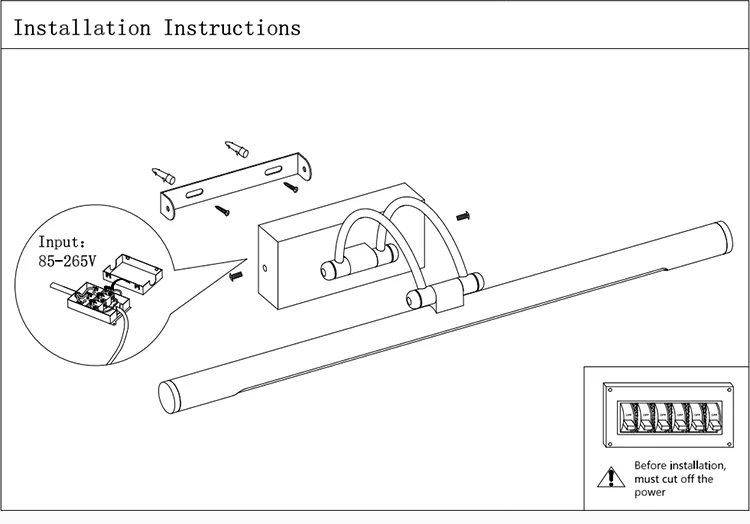 Installation Instructions

Input:
85-265V

Before installation, must cut off the power