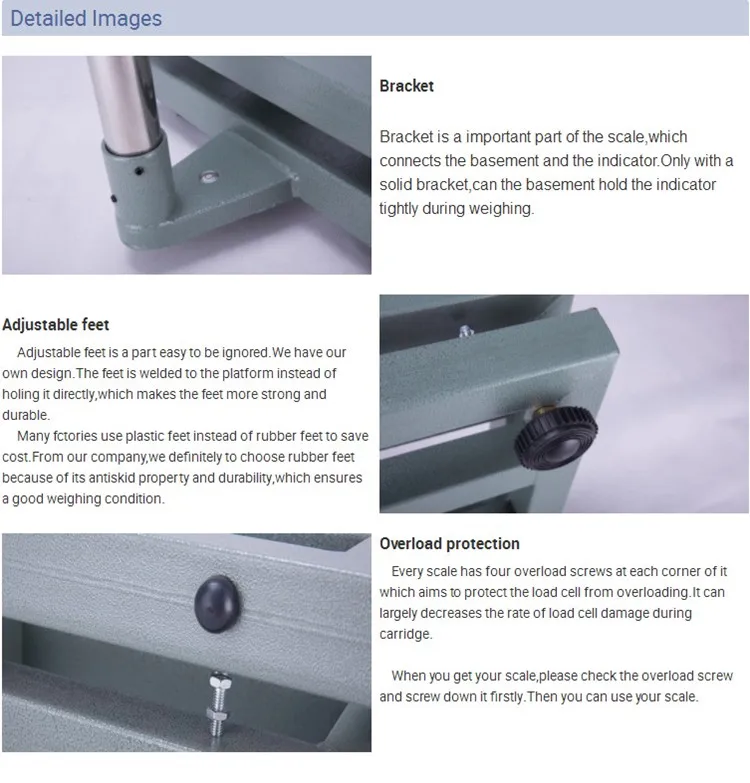 Detailed Images

Bracket

Bracket is a important part of the scale,which connects the basement and the indicator.Only with a solid bracket,can the basement hold the indicator tightly during weighing.

Adjustable feet

Adjustable feet is a part easy to be ignored.We have our own design.The feet is welded to the platform instead of holing it directly,which makes the feet more strong and durable.

Many fctories use plastic feet instead of rubber feet to save cost.From our company,we definitely to choose rubber feet because of its antiskid property and durability,which ensures a good weighing condition.

Overload protection

Every scale has four overload screws at each corner of it which aims to protect the load cell from overloading.It can largely decreases the rate of load cell damage during carridge.

When you get your scale,please check the overload screw and screw down it firstly.Then you can use your scale.