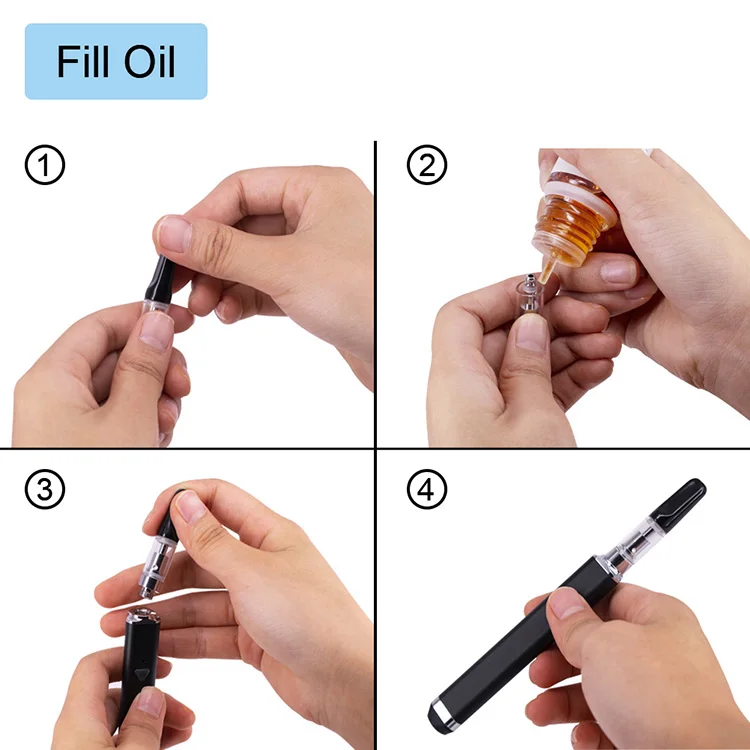 Fill Oil

①

②

③

④