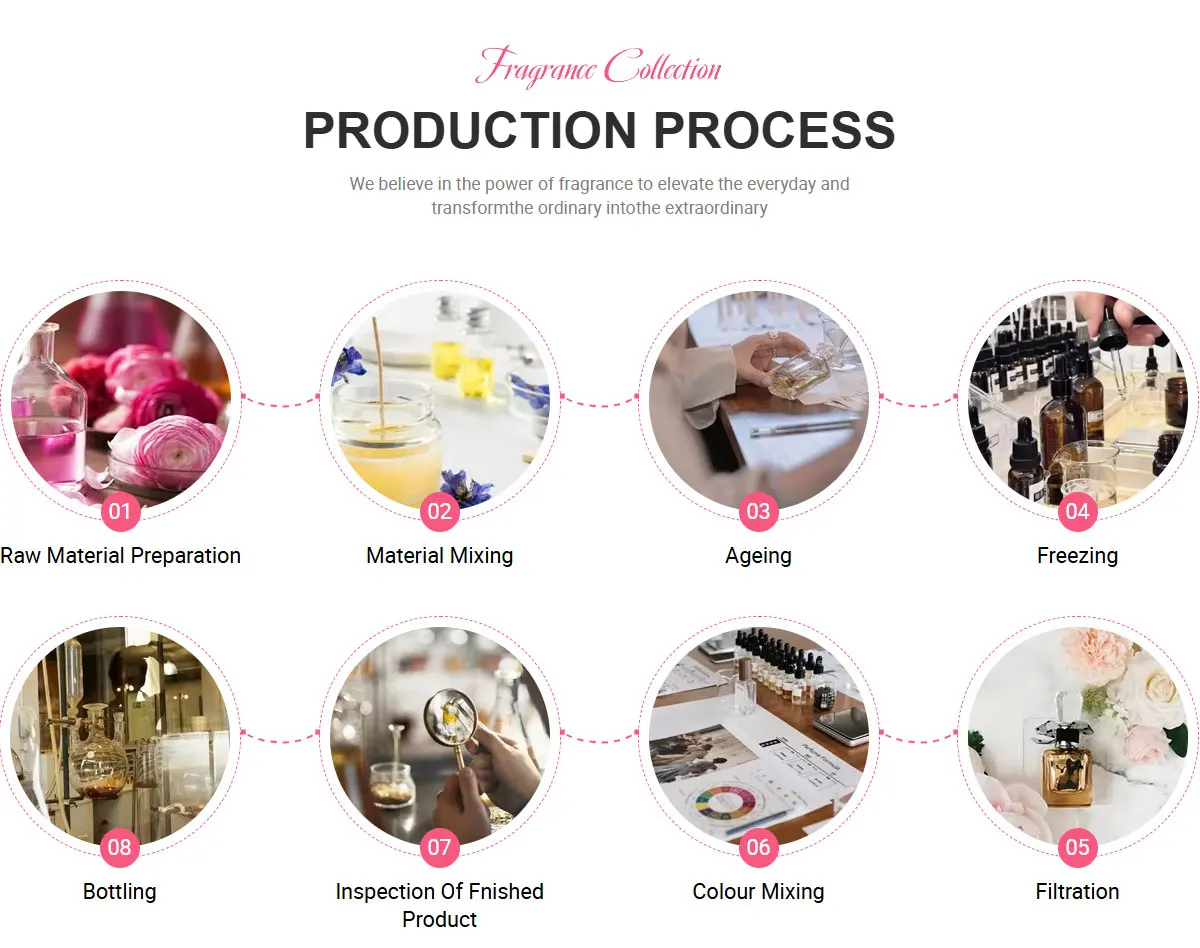 Fragrance Collection

PRODUCTION PROCESS

We believe in the power of fragrance to elevate the everyday and transformthe ordinary intothe extraordinary

01
Raw Material Preparation

02
Material Mixing

03
Ageing

04
Freezing

08
Bottling

07
Inspection Of Fnished Product

06
Colour Mixing

05
Filtration