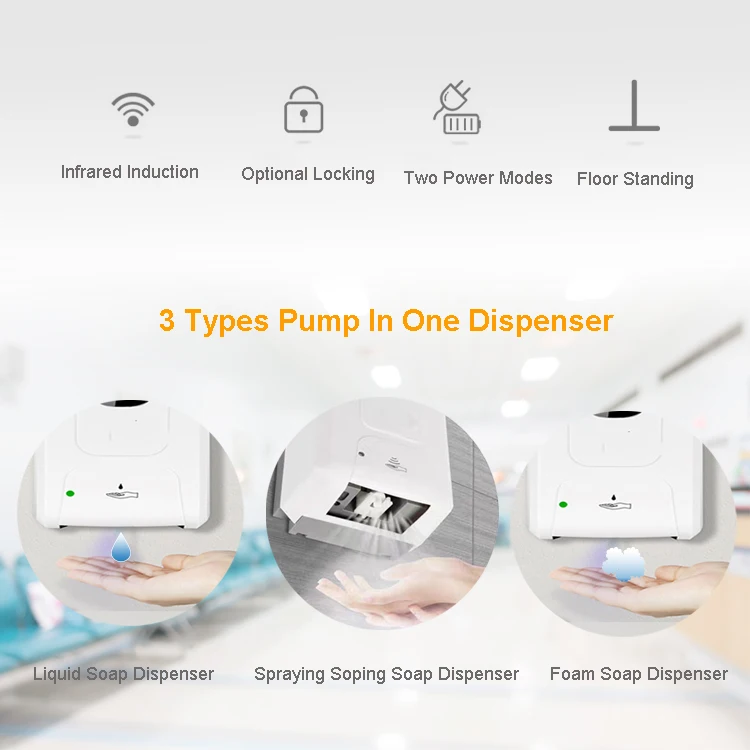 Infrared Induction

Optional Locking

Two Power Modes

Floor Standing

3 Types Pump In One Dispenser

Liquid Soap Dispenser

Spraying Soping Soap Dispenser

Foam Soap Dispenser