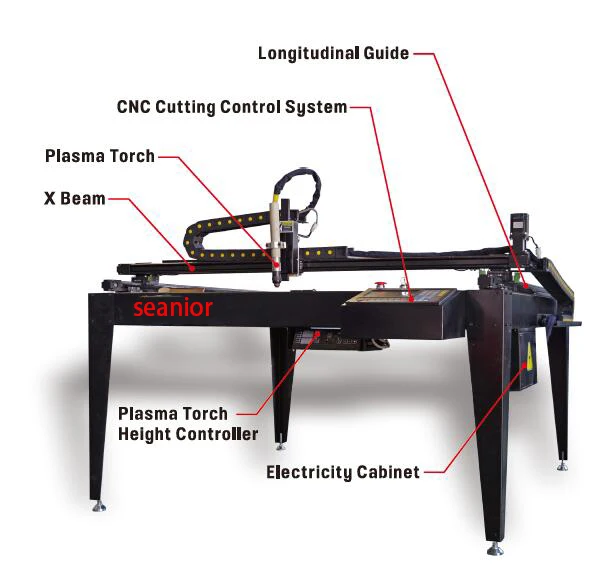 Longitudinal Guide

CNC Cutting Control System

Plasma Torch

X Beam

seanior

Plasma Torch Height Controller

Electricity Cabinet