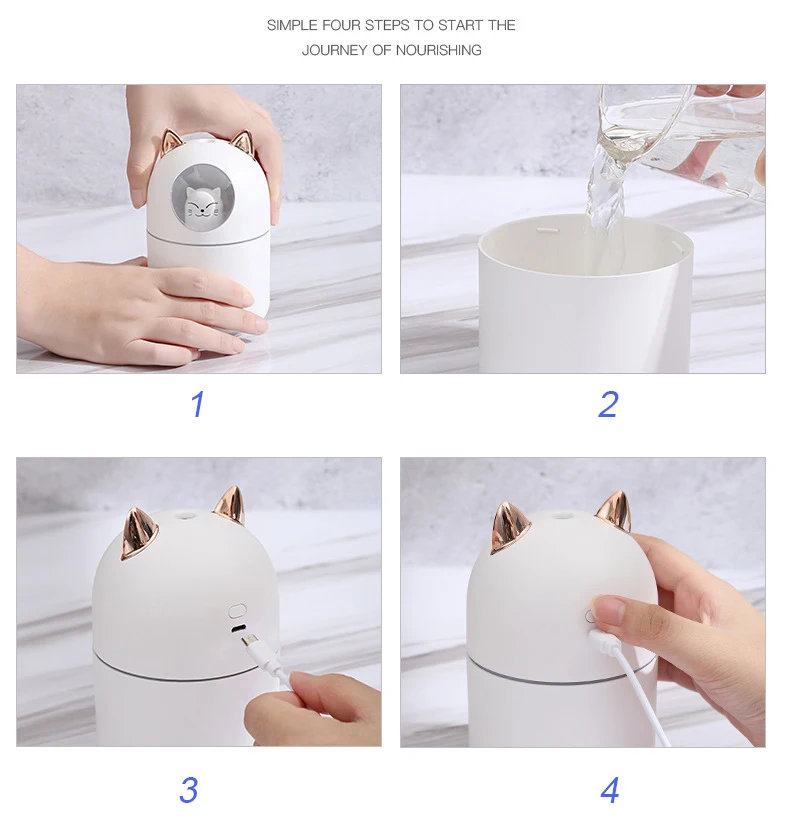 SIMPLE FOUR STEPS TO START THE JOURNEY OF NOURISHING

1

2

3

4