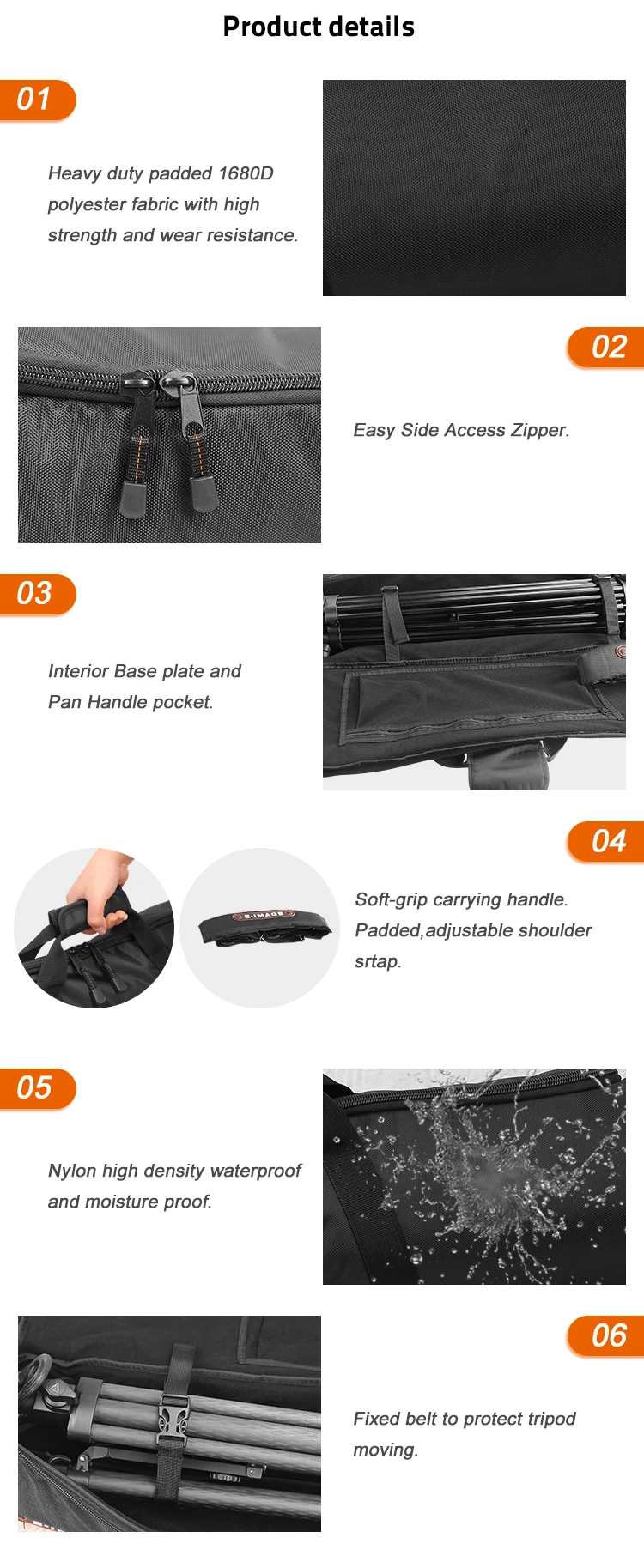 Product details

01

Heavy duty padded 1680D polyester fabric with high strength and wear resistance.

02

Easy Side Access Zipper.

03

Interior Base plate and Pan Handle pocket.

04

E-IMAGE

Soft-grip carrying handle. Padded,adjustable shoulder srtap.

05

Nylon high density waterproof and moisture proof.

06

Fixed belt to protect tripod moving.