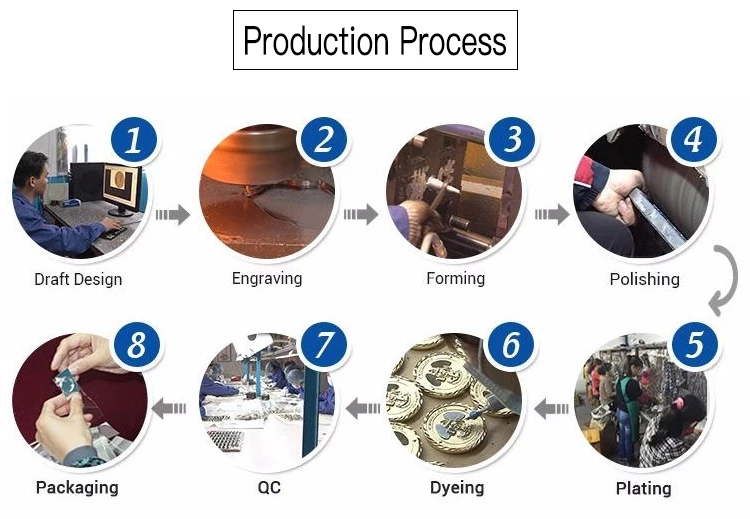 Production Process

1
Draft Design

2
Engraving

3
Forming

4
Polishing

5
Plating

6
Dyeing

7
QC

8
Packaging