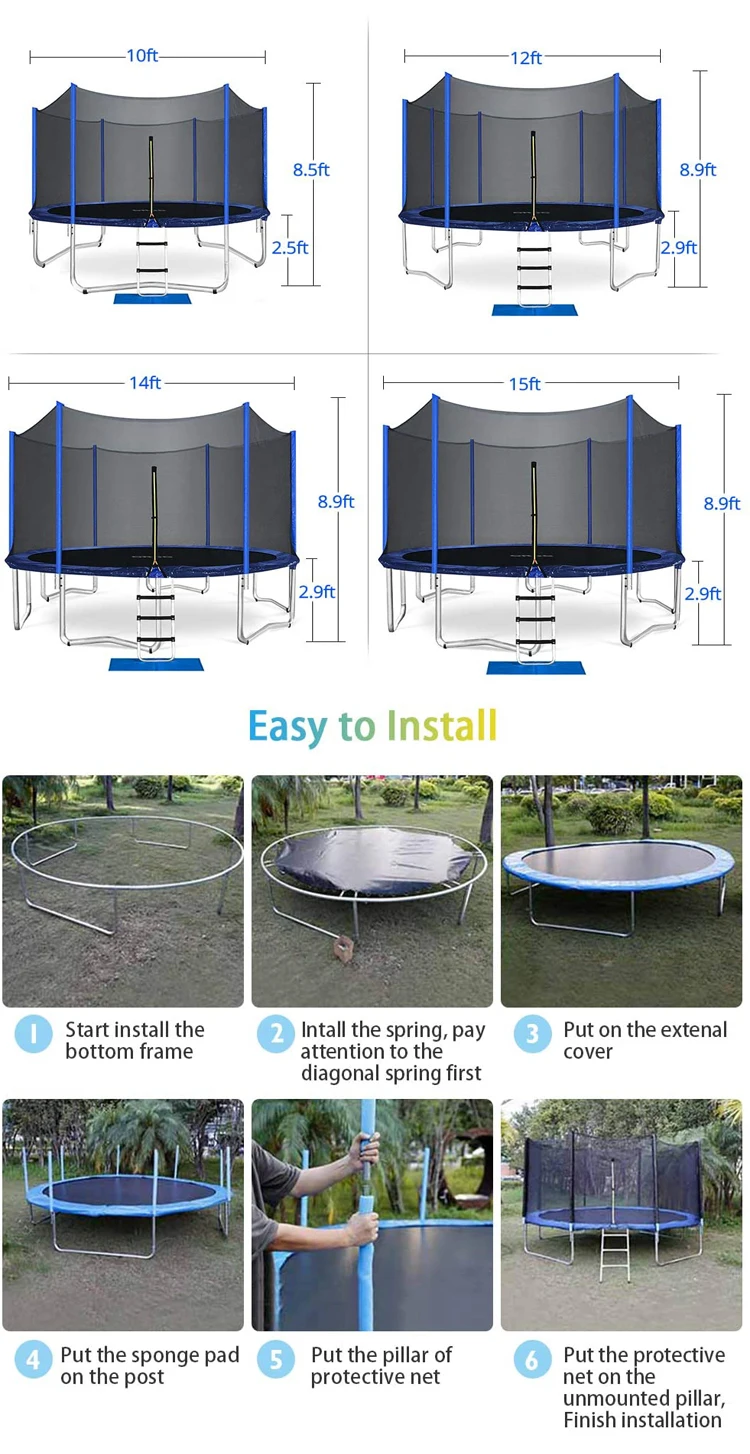 10ft

8.5ft

2.5ft

12ft

8.9ft

2.9ft

14ft

8.9ft

2.9ft

15ft

8.9ft

2.9ft

Easy to Install

1 Start install the bottom frame

2 Intall the spring, pay attention to the diagonal spring first

3 Put on the extenal cover

4 Put the sponge pad on the post

5 Put the pillar of protective net

6 Put the protective net on the unmounted pillar, Finish installation