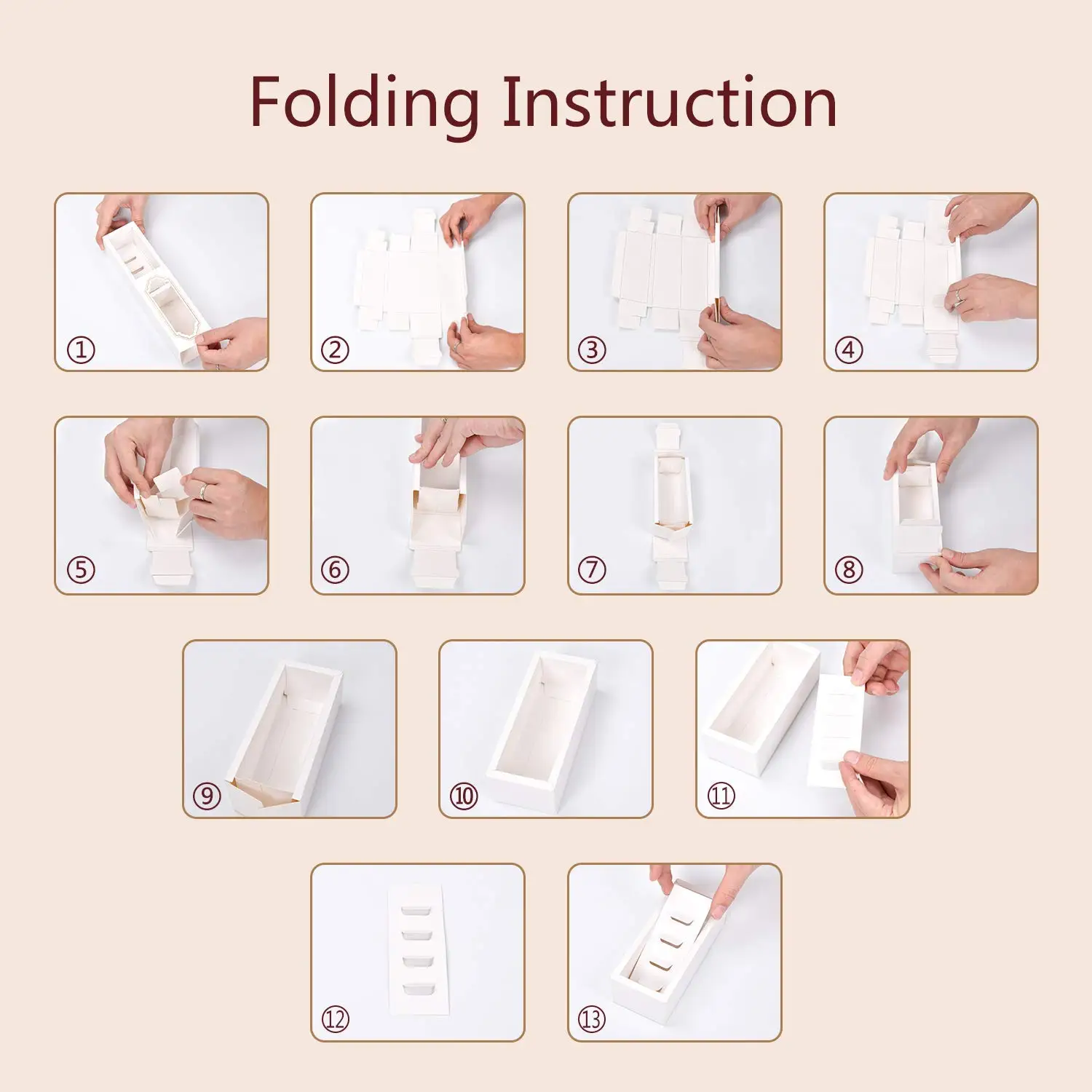 Folding Instruction

①

②

③

④

⑤

⑥

⑦

⑧

⑨

⑩

⑪

⑫

⑬