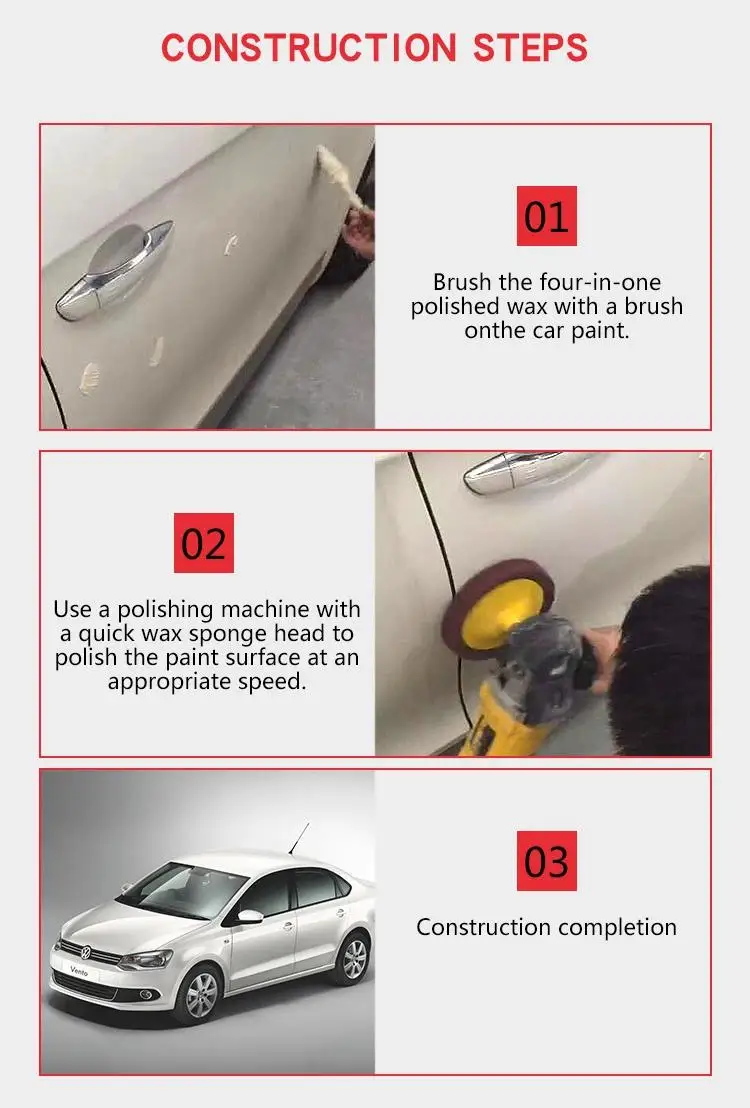 CONSTRUCTION STEPS

01

Brush the four-in-one polished wax with a brush onthe car paint.

02

Use a polishing machine with a quick wax sponge head to polish the paint surface at an appropriate speed.

Vento

03

Construction completion