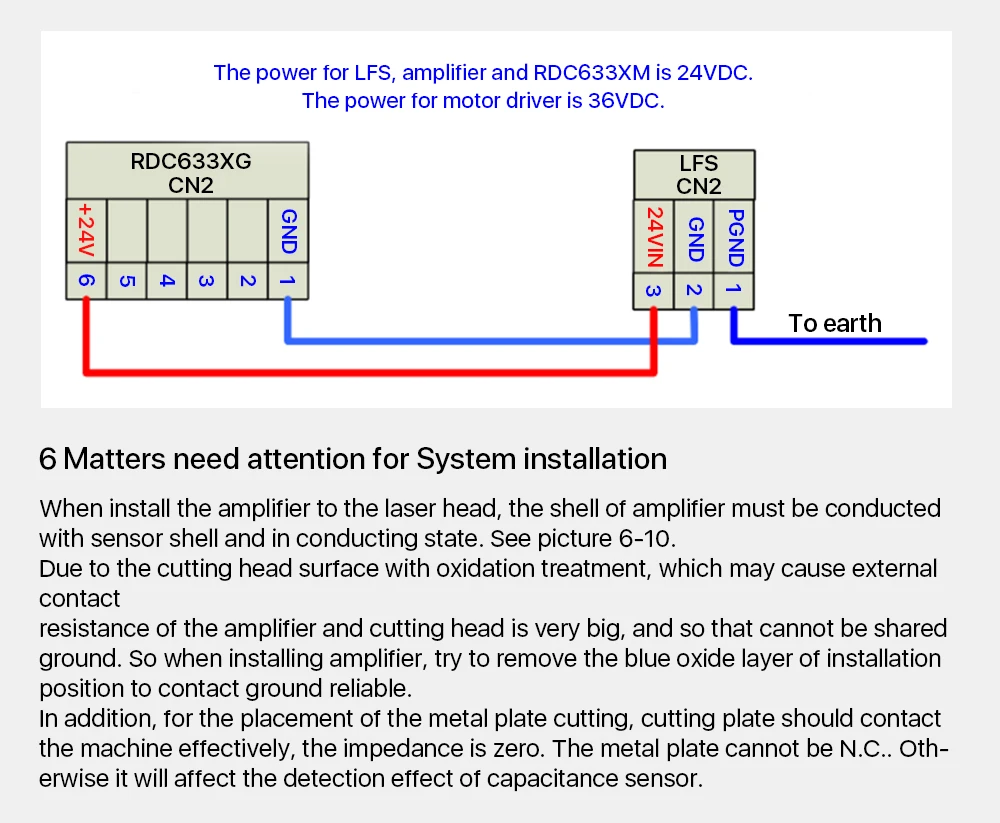 The power for LFS, amplifier and RDC633XM is 24VDC.
The power for motor driver is 36VDC.

RDC633XG
CN2

+24V
GND
6 5 4 3 2 1

LFS
CN2

24VIN
GND
PGND
3 2 1

To earth

6 Matters need attention for System installation

When install the amplifier to the laser head, the shell of amplifier must be conducted with sensor shell and in conducting state. See picture 6-10.
Due to the cutting head surface with oxidation treatment, which may cause external contact
resistance of the amplifier and cutting head is very big, and so that cannot be shared ground. So when installing amplifier, try to remove the blue oxide layer of installation position to contact ground reliable.
In addition, for the placement of the metal plate cutting, cutting plate should contact the machine effectively, the impedance is zero. The metal plate cannot be N.C.. Otherwise it will affect the detection effect of capacitance sensor.