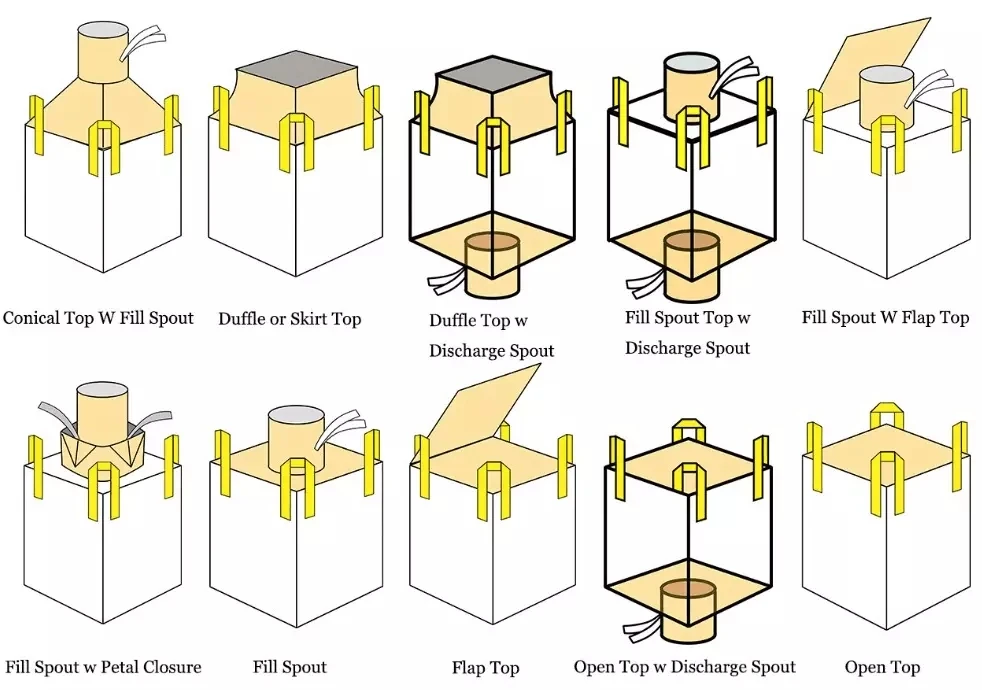 Conical Top W Fill Spout

Duffle or Skirt Top

Duffle Top w Discharge Spout

Fill Spout Top w Discharge Spout

Fill Spout W Flap Top

Fill Spout w Petal Closure

Fill Spout

Flap Top

Open Top w Discharge Spout

Open Top