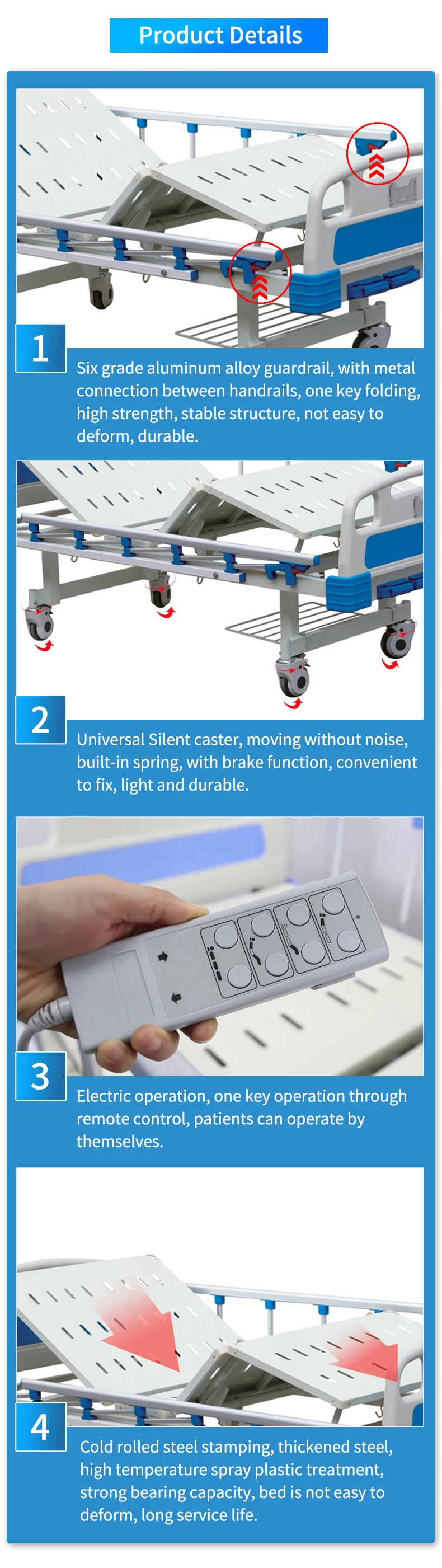 Product Details

1

Six grade aluminum alloy guardrail, with metal connection between handrails, one key folding, high strength, stable structure, not easy to deform, durable.

2

Universal Silent caster, moving without noise, built-in spring, with brake function, convenient to fix, light and durable.

3

Electric operation, one key operation through remote control, patients can operate by themselves.

4

Cold rolled steel stamping, thickened steel, high temperature spray plastic treatment, strong bearing capacity, bed is not easy to deform, long service life.