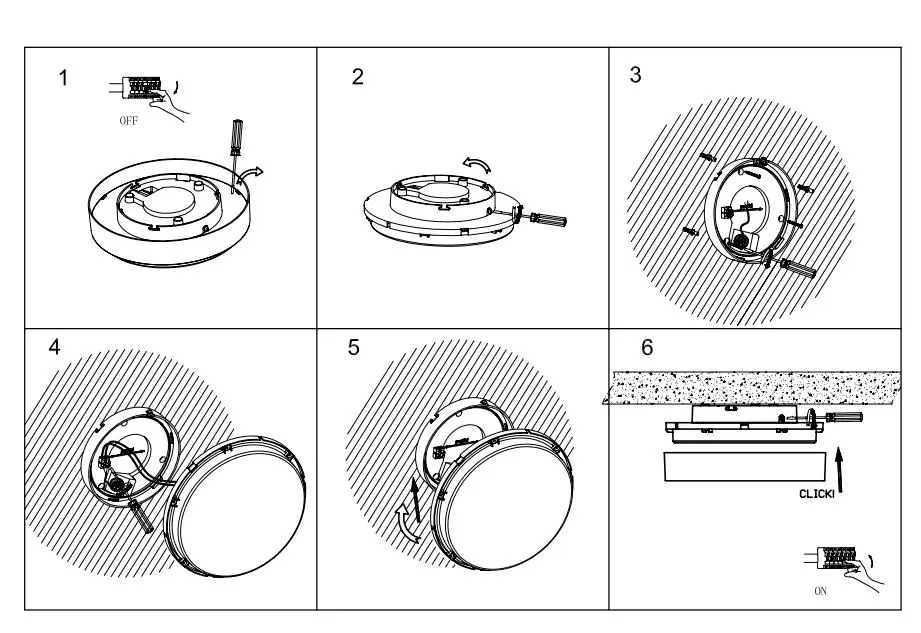 1

OFF

2

3

4

5

6

CLICK!

ON