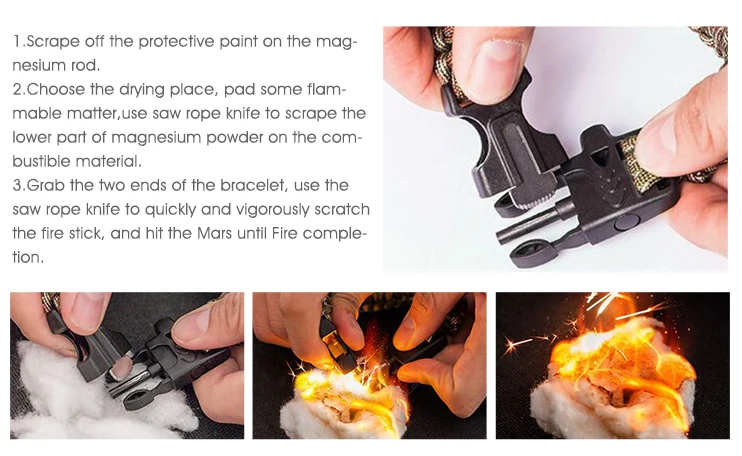 1.Scrape off the protective paint on the magnesium rod.
2.Choose the drying place, pad some flammable matter,use saw rope knife to scrape the lower part of magnesium powder on the combustible material.
3.Grab the two ends of the bracelet, use the saw rope knife to quickly and vigorously scratch the fire stick, and hit the Mars until Fire completion.