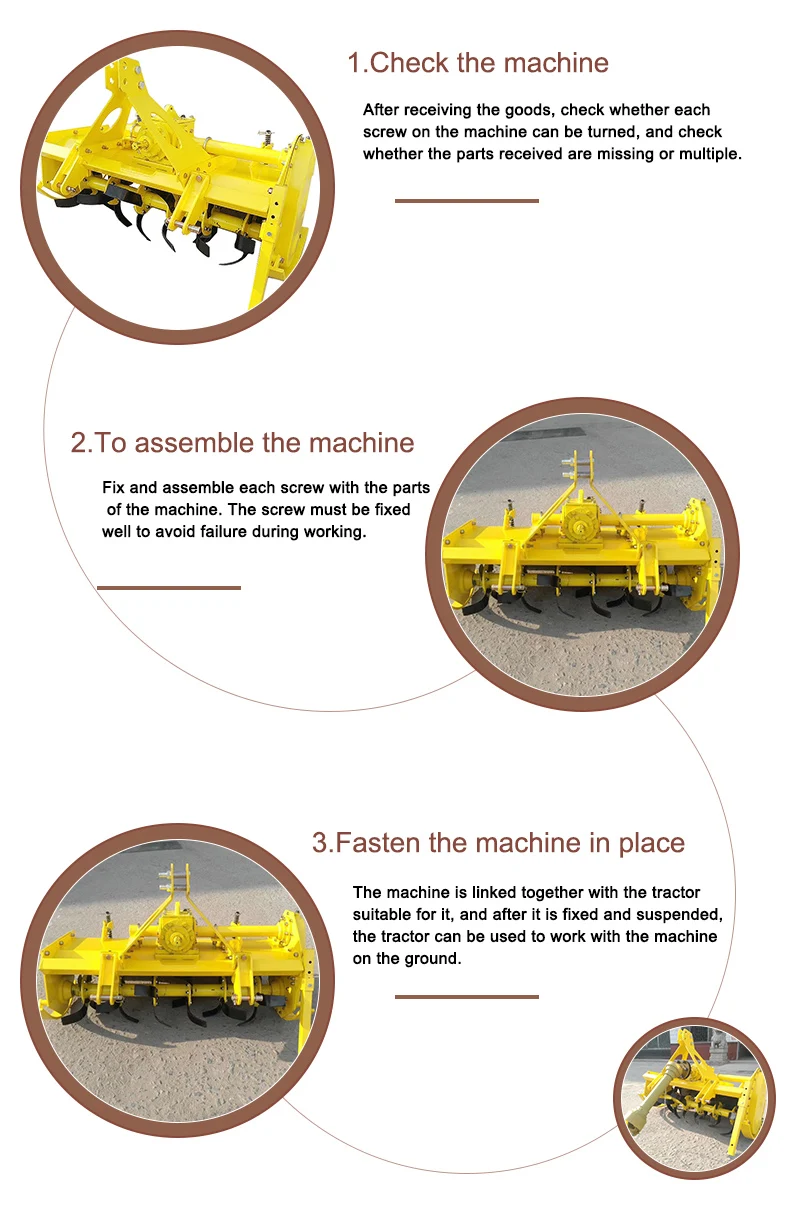 1.Check the machine

After receiving the goods, check whether each screw on the machine can be turned, and check whether the parts received are missing or multiple.

2.To assemble the machine

Fix and assemble each screw with the parts of the machine. The screw must be fixed well to avoid failure during working.

3.Fasten the machine in place

The machine is linked together with the tractor suitable for it, and after it is fixed and suspended, the tractor can be used to work with the machine on the ground.