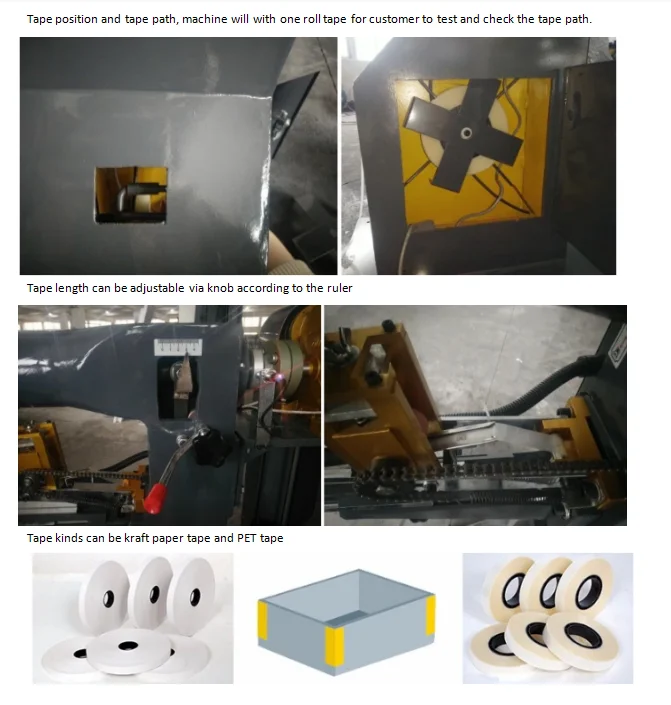 Tape position and tape path, machine will with one roll tape for customer to test and check the tape path.

Tape length can be adjustable via knob according to the ruler

Tape kinds can be kraft paper tape and PET tape