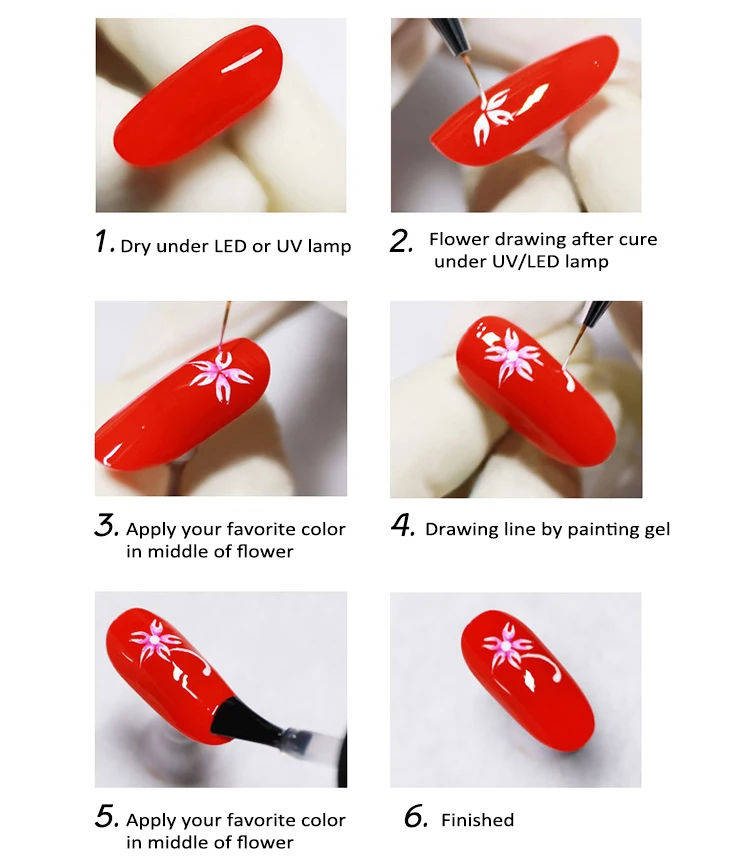 1. Dry under LED or UV lamp

2. Flower drawing after cure under UV/LED lamp

3. Apply your favorite color in middle of flower

4. Drawing line by painting gel

5. Apply your favorite color in middle of flower

6. Finished