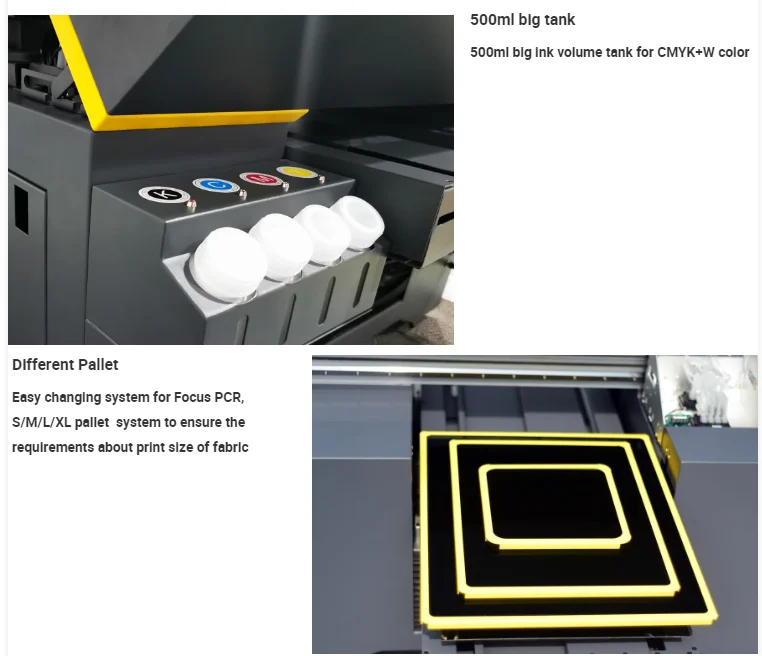 500ml big tank

500ml big ink volume tank for CMYK+W color

K

C

M

Different Pallet

Easy changing system for Focus PCR, S/M/L/XL pallet system to ensure the requirements about print size of fabric