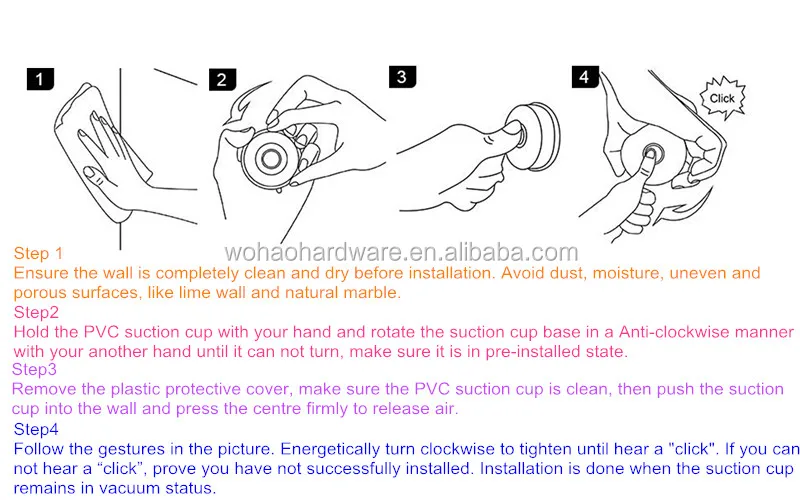 1

2

3

4

Click

wohaohardware.en.alibaba.com

Step 1
Ensure the wall is completely clean and dry before installation. Avoid dust, moisture, uneven and porous surfaces, like lime wall and natural marble.
Step2
Hold the PVC suction cup with your hand and rotate the suction cup base in a Anti-clockwise manner with your another hand until it can not turn, make sure it is in pre-installed state.
Step3
Remove the plastic protective cover, make sure the PVC suction cup is clean, then push the suction cup into the wall and press the centre firmly to release air.
Step4
Follow the gestures in the picture. Energetically turn clockwise to tighten until hear a "click". If you can not hear a “click”, prove you have not successfully installed. Installation is done when the suction cup remains in vacuum status.