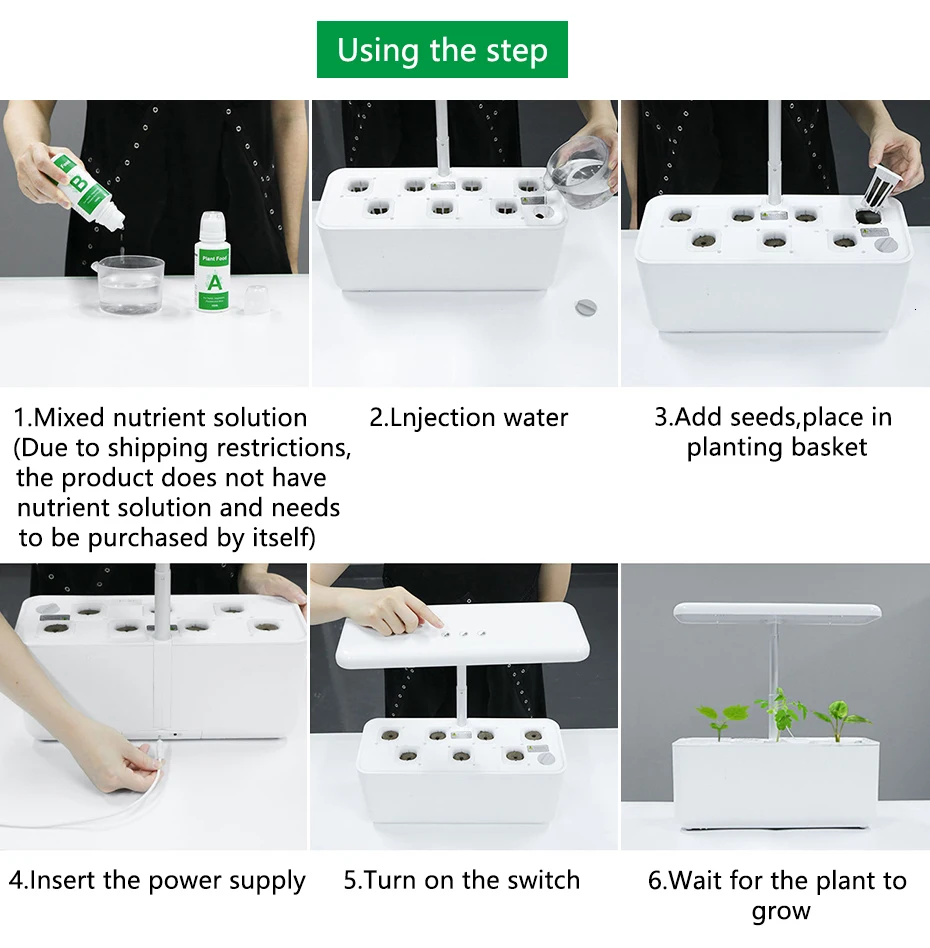 Using the step

B

Plant Food

A

1.Mixed nutrient solution (Due to shipping restrictions, the product does not have nutrient solution and needs to be purchased by itself)

2.Lnjection water

3.Add seeds,place in planting basket

4.Insert the power supply

5.Turn on the switch

6.Wait for the plant to grow