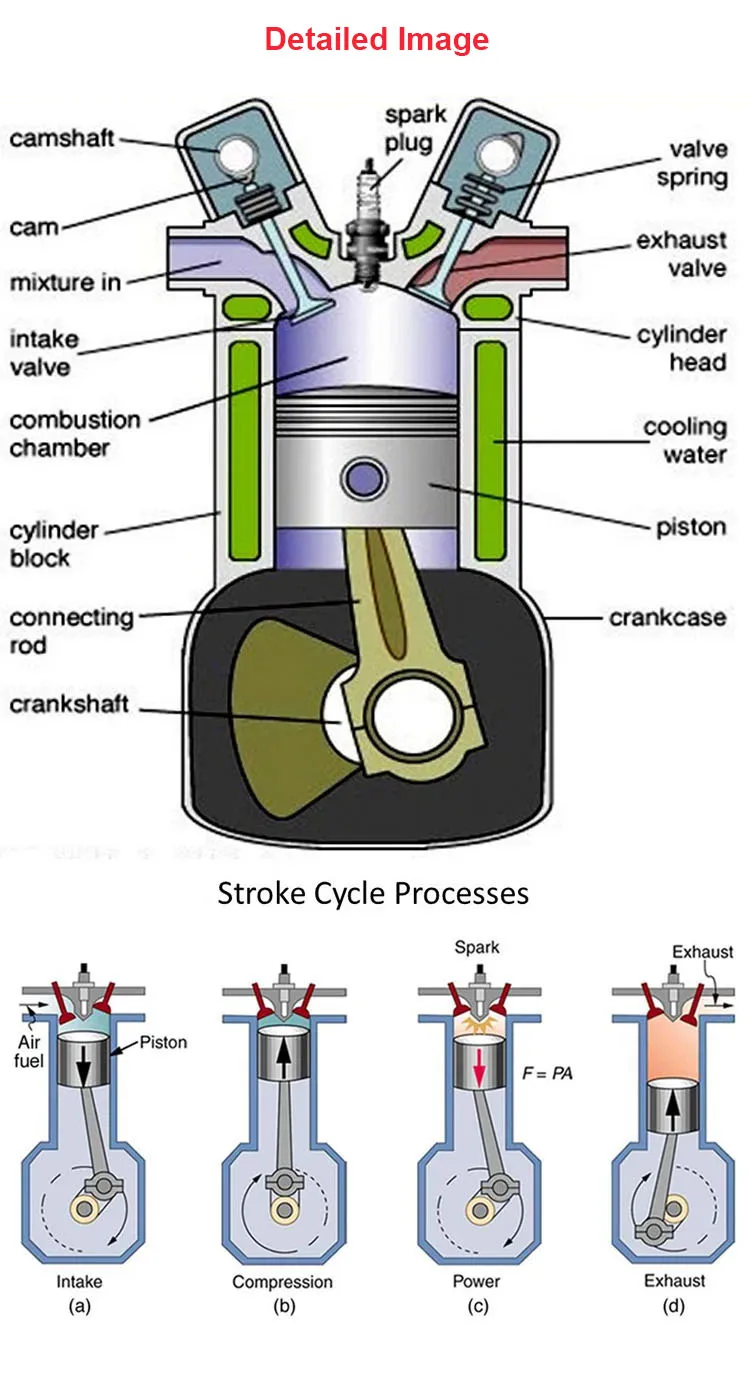 Detailed Image

camshaft
cam
mixture in
intake valve
combustion chamber
cylinder block
connecting rod
crankshaft
spark plug
valve spring
exhaust valve
cylinder head
cooling water
piston
crankcase

Stroke Cycle Processes

Air fuel
Piston
Intake
(a)

Compression
(b)

Spark
$F = PA$
Power
(c)

Exhaust
Exhaust
(d)