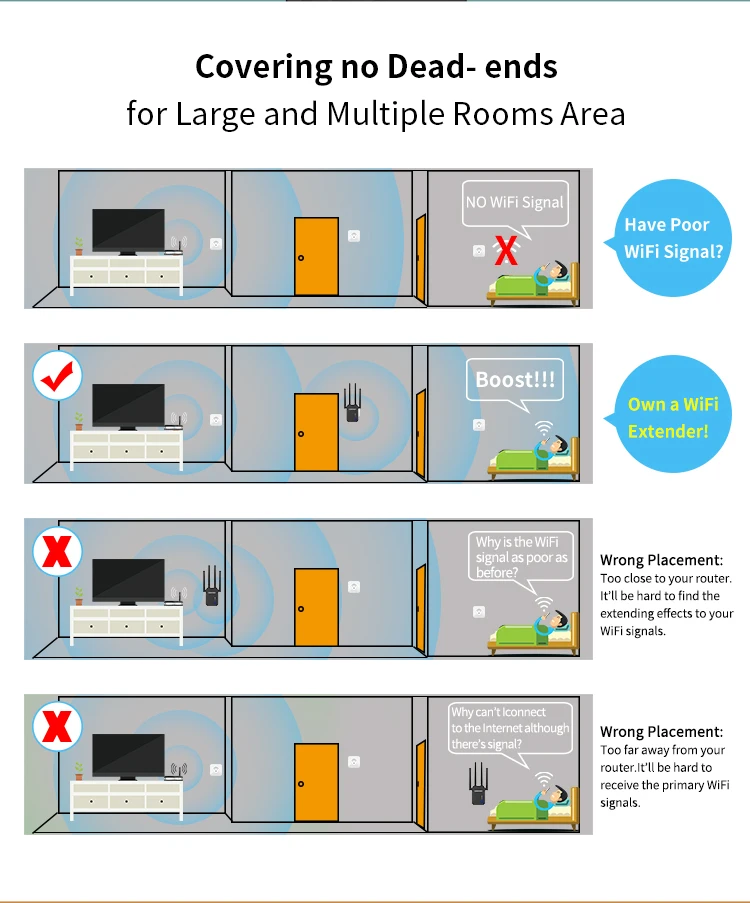 Covering no Dead- ends
for Large and Multiple Rooms Area

NO WiFi Signal

Have Poor WiFi Signal?

Boost!!!

Own a WiFi Extender!

Why is the WiFi signal as poor as before?

Wrong Placement:
Too close to your router. It'll be hard to find the extending effects to your WiFi signals.

Why can't Iconnect to the Internet although there's signal?

Wrong Placement:
Too far away from your router.It'll be hard to receive the primary WiFi signals.