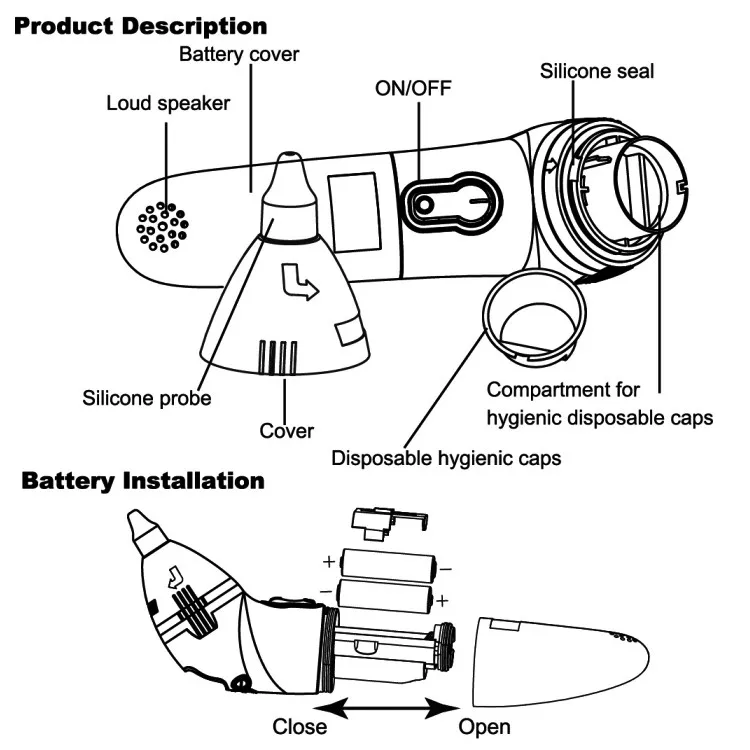 Product Description

Battery cover

Loud speaker

ON/OFF

Silicone seal

Silicone probe

Cover

Compartment for hygienic disposable caps

Disposable hygienic caps

Battery Installation

+
−
−
+

Close

Open