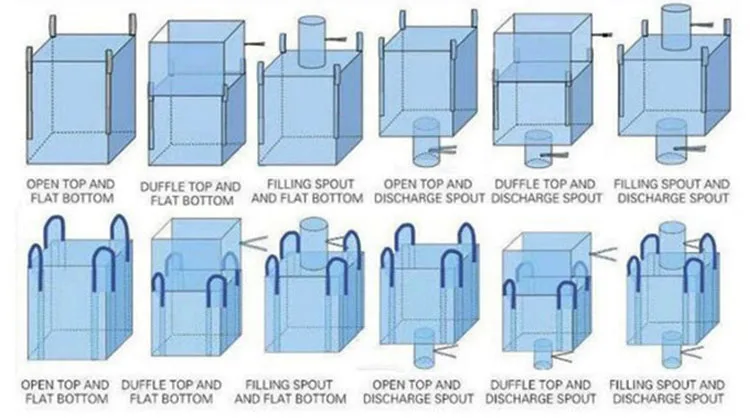 OPEN TOP AND FLAT BOTTOM

DUFFLE TOP AND FLAT BOTTOM

FILLING SPOUT AND FLAT BOTTOM

OPEN TOP AND DISCHARGE SPOUT

DUFFLE TOP AND DISCHARGE SPOUT

FILLING SPOUT AND DISCHARGE SPOUT

OPEN TOP AND FLAT BOTTOM

DUFFLE TOP AND FLAT BOTTOM

FILLING SPOUT AND FLAT BOTTOM

OPEN TOP AND DISCHARGE SPOUT

DUFFLE TOP AND DISCHARGE SPOUT

FILLING SPOUT AND DISCHARGE SPOUT