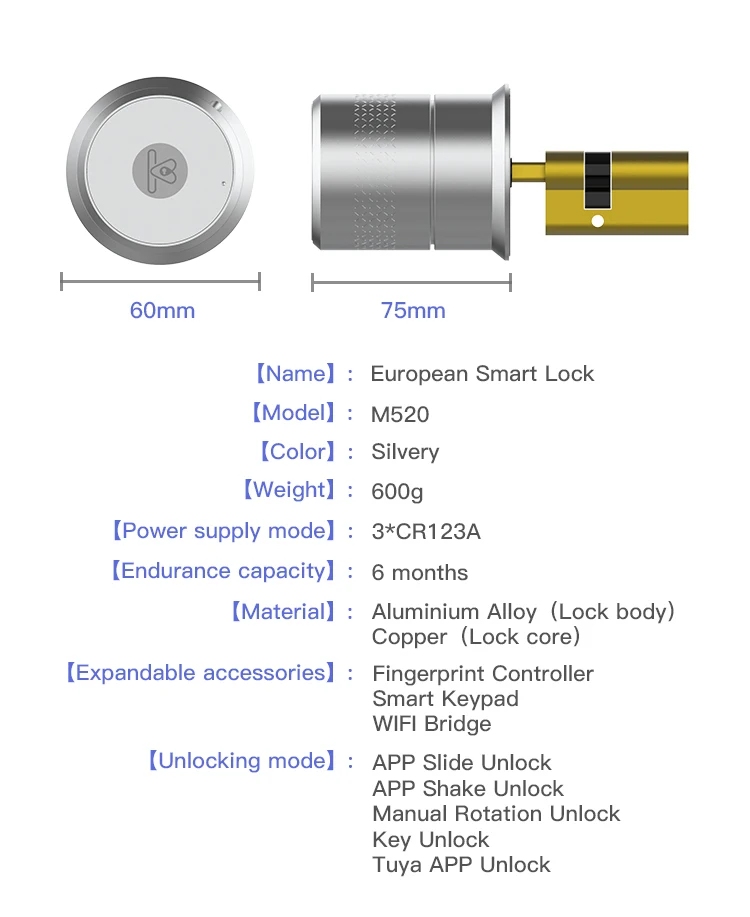 60mm

75mm

【Name】: European Smart Lock

【Model】: M520

【Color】: Silvery

【Weight】: 600g

【Power supply mode】: 3*CR123A

【Endurance capacity】: 6 months

【Material】: Aluminium Alloy（Lock body）
Copper（Lock core）

【Expandable accessories】: Fingerprint Controller
Smart Keypad
WIFI Bridge

【Unlocking mode】: APP Slide Unlock
APP Shake Unlock
Manual Rotation Unlock
Key Unlock
Tuya APP Unlock