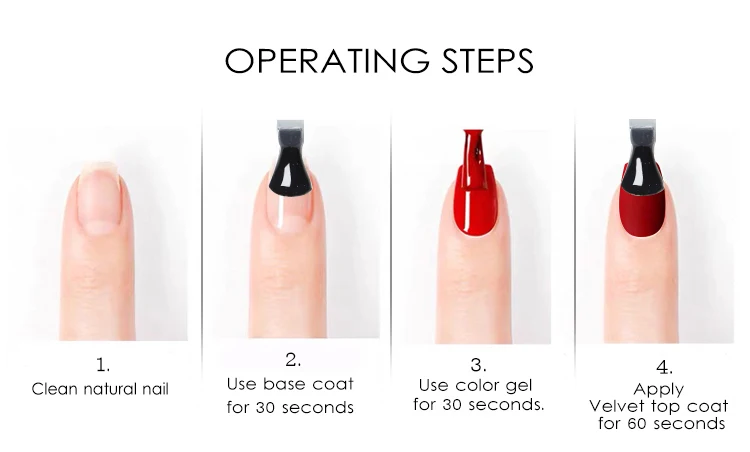 OPERATING STEPS

1.
Clean natural nail

2.
Use base coat for 30 seconds

3.
Use color gel for 30 seconds.

4.
Apply Velvet top coat for 60 seconds