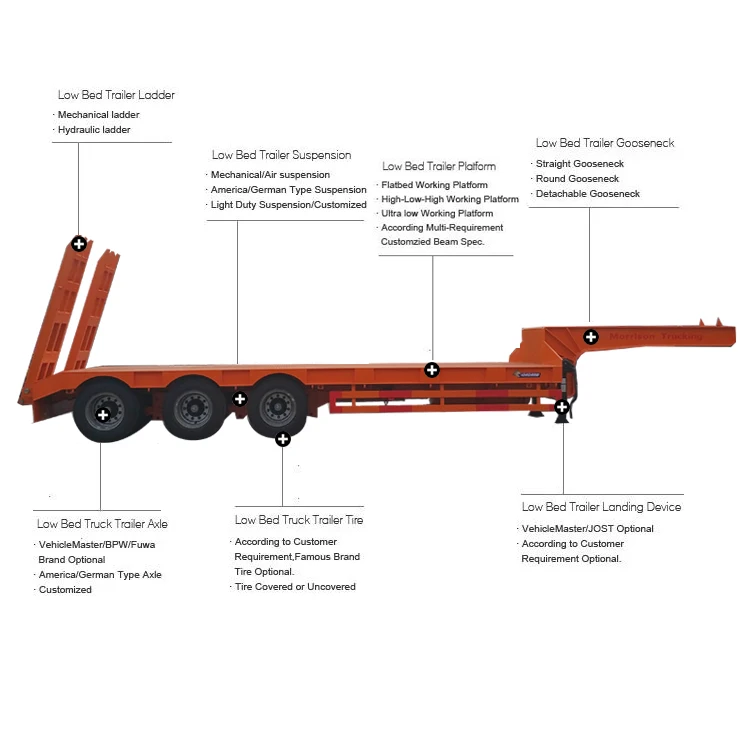 Low Bed Trailer Ladder
· Mechanical ladder
· Hydraulic ladder

Low Bed Trailer Suspension
· Mechanical/Air suspension
· America/German Type Suspension
· Light Duty Suspension/Customized

Low Bed Trailer Platform
· Flatbed Working Platform
· High-Low-High Working Platform
· Ultra low Working Platform
· According Multi-Requirement Customzied Beam Spec.

Low Bed Trailer Gooseneck
· Straight Gooseneck
· Round Gooseneck
· Detachable Gooseneck

Morrison Trucking

Low Bed Truck Trailer Axle
· VehicleMaster/BPW/Fuwa Brand Optional
· America/German Type Axle
· Customized

Low Bed Truck Trailer Tire
· According to Customer Requirement,Famous Brand Tire Optional.
· Tire Covered or Uncovered

Low Bed Trailer Landing Device
· VehicleMaster/JOST Optional
· According to Customer Requirement Optional.