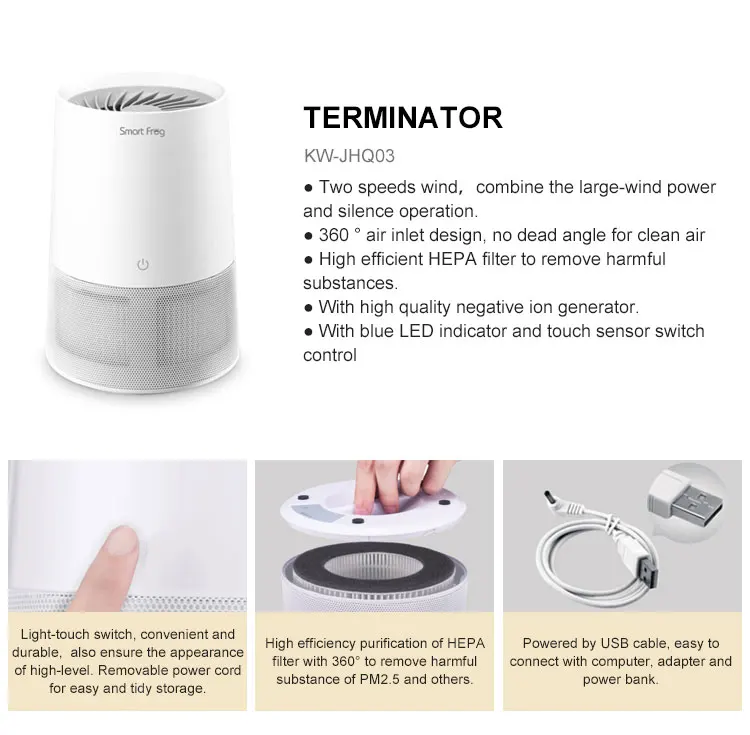 Smart Frog

TERMINATOR

KW-JHQ03

● Two speeds wind, combine the large-wind power and silence operation.
● 360 ° air inlet design, no dead angle for clean air
● High efficient HEPA filter to remove harmful substances.
● With high quality negative ion generator.
● With blue LED indicator and touch sensor switch control

Light-touch switch, convenient and durable, also ensure the appearance of high-level. Removable power cord for easy and tidy storage.

High efficiency purification of HEPA filter with 360° to remove harmful substance of PM2.5 and others.

Powered by USB cable, easy to connect with computer, adapter and power bank.