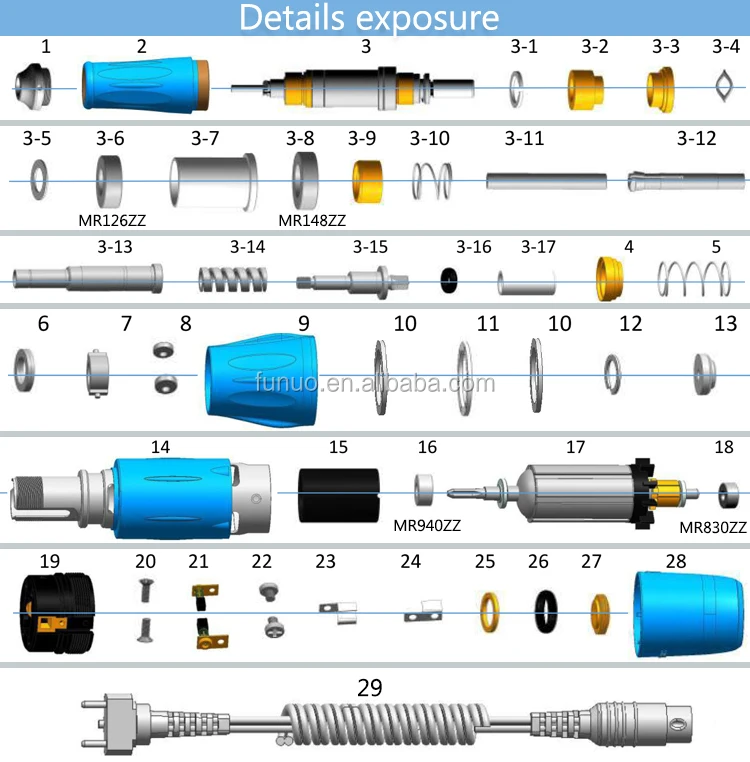 Details exposure

1 2 3 3-1 3-2 3-3 3-4

3-5 3-6 3-7 3-8 3-9 3-10 3-11 3-12

MR126ZZ MR148ZZ

3-13 3-14 3-15 3-16 3-17 4 5

6 7 8 9 10 11 10 12 13

funuo.en.alibaba.com

14 15 16 17 18

MR940ZZ MR830ZZ

19 20 21 22 23 24 25 26 27 28

29