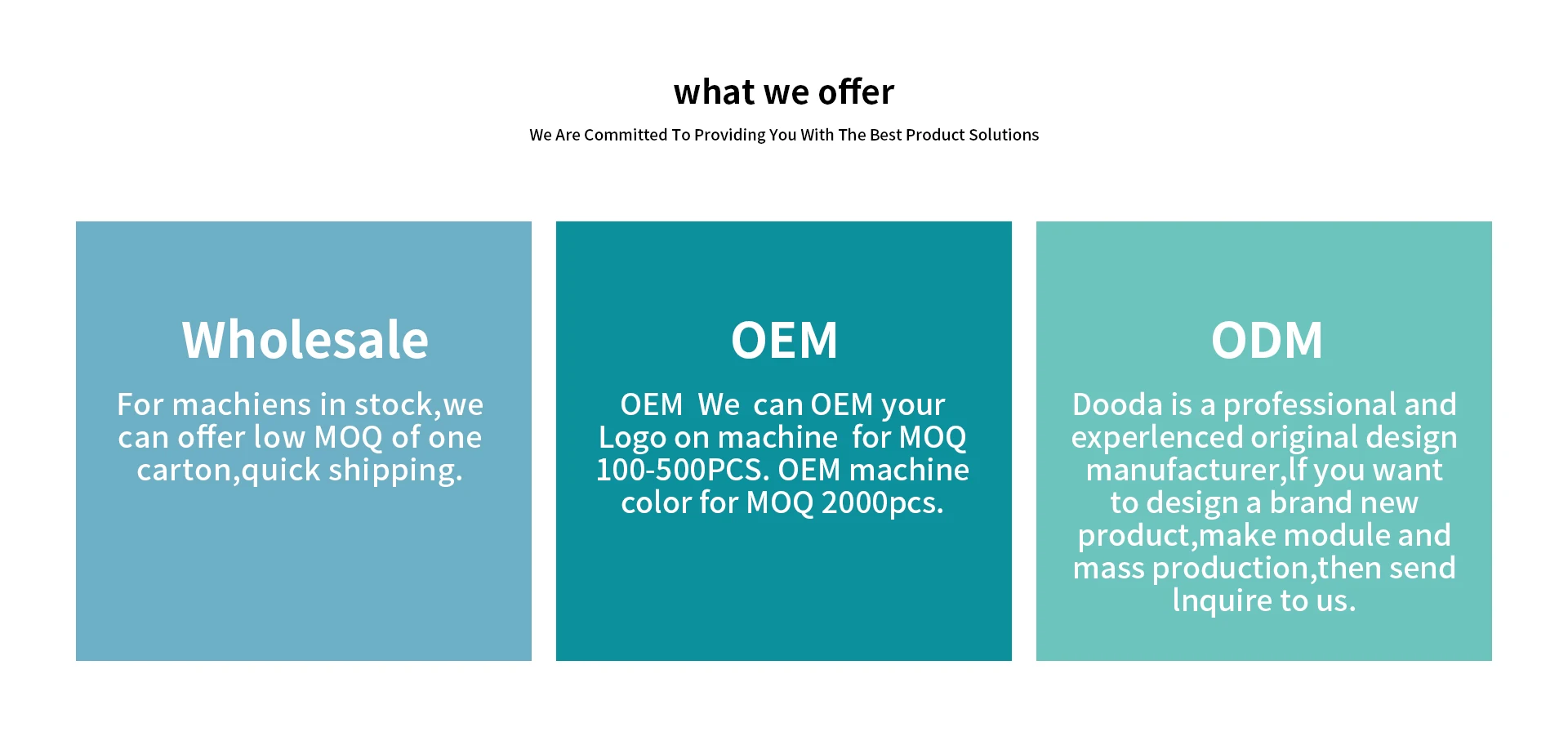 what we offer

We Are Committed To Providing You With The Best Product Solutions

Wholesale

For machiens in stock,we can offer low MOQ of one carton,quick shipping.

OEM

OEM We can OEM your Logo on machine for MOQ 100-500PCS. OEM machine color for MOQ 2000pcs.

ODM

Dooda is a professional and experlenced original design manufacturer,lf you want to design a brand new product,make module and mass production,then send lnquire to us.