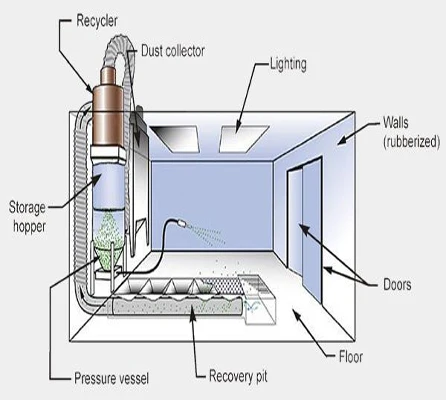 Recycler
Dust collector
Lighting
Walls (rubberized)
Storage hopper
Doors
Floor
Pressure vessel
Recovery pit