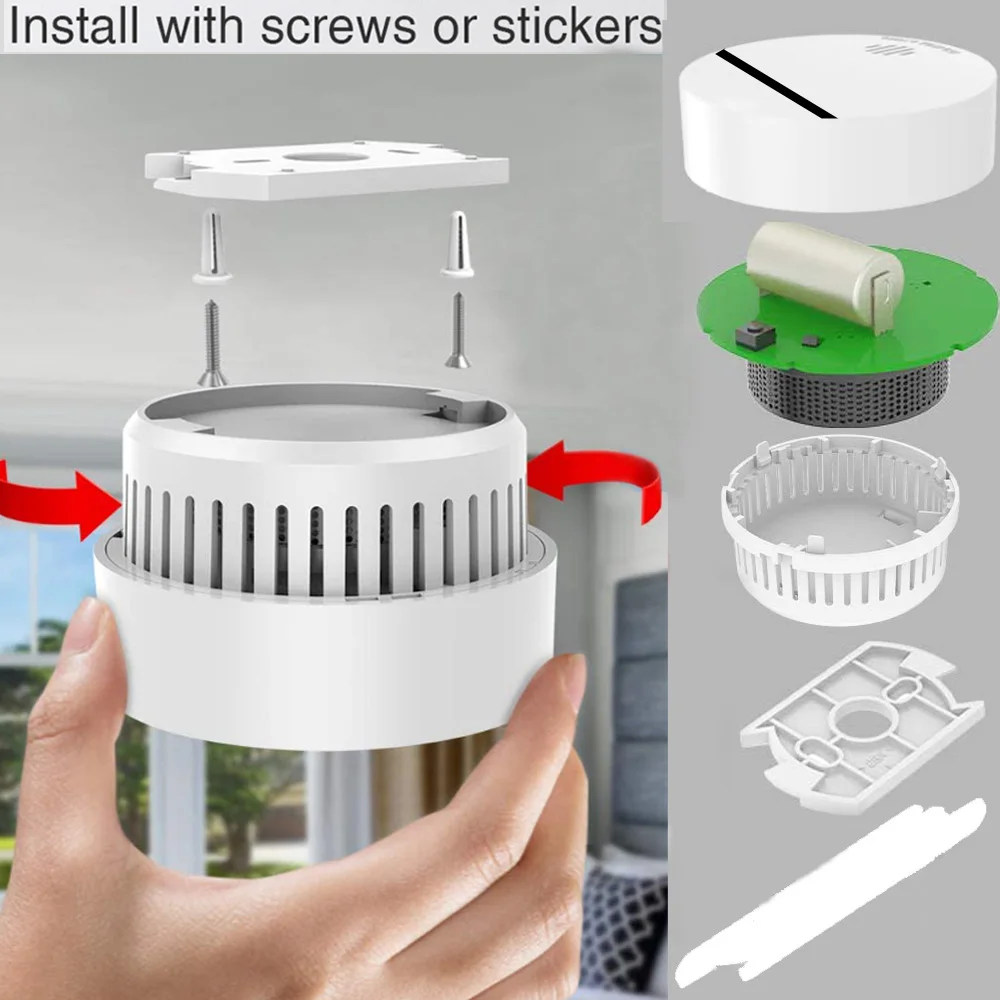 Install with screws or stickers