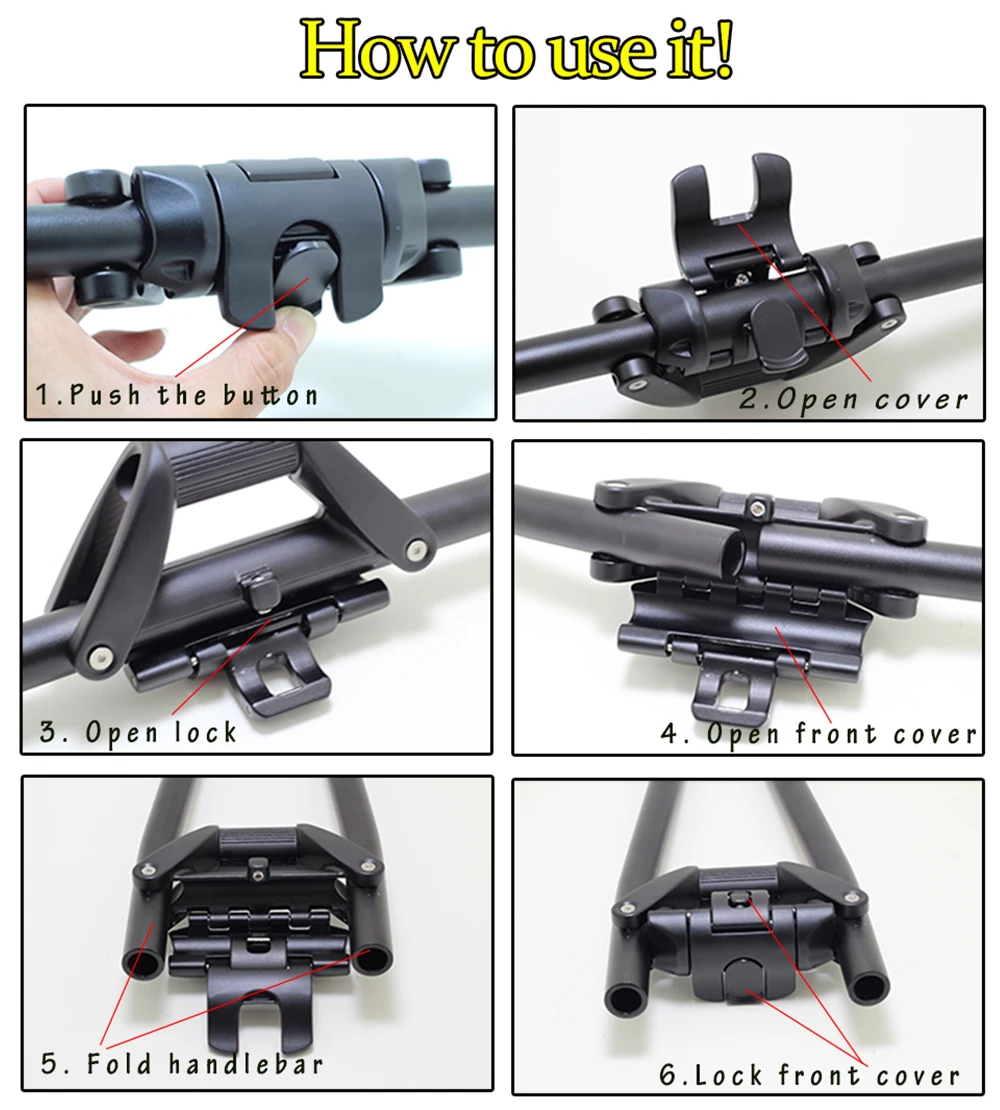 How to use it!

1.Push the button

2.Open cover

3. Open lock

4. Open front cover

5. Fold handlebar

6.Lock front cover