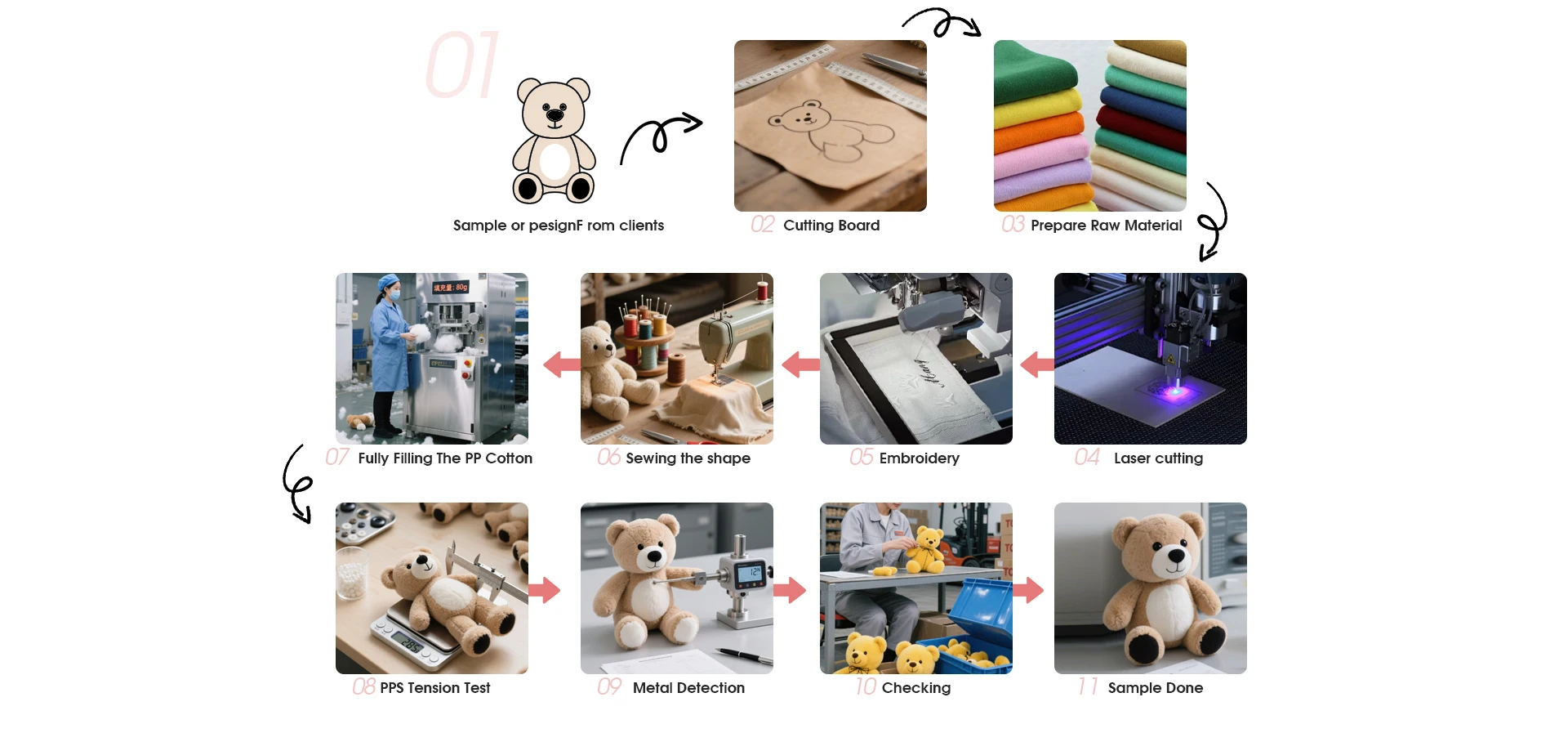 01

Sample or pesignF rom clients

02 Cutting Board

03 Prepare Raw Material

填充量: 80g

07 Fully Filling The PP Cotton

06 Sewing the shape

05 Embroidery

04 Laser cutting

08 PPS Tension Test

09 Metal Detection

10 Checking

11 Sample Done