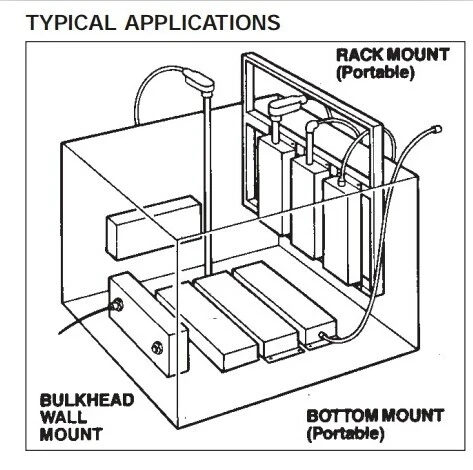 TYPICAL APPLICATIONS

RACK MOUNT
(Portable)

BULKHEAD
WALL
MOUNT

BOTTOM MOUNT
(Portable)