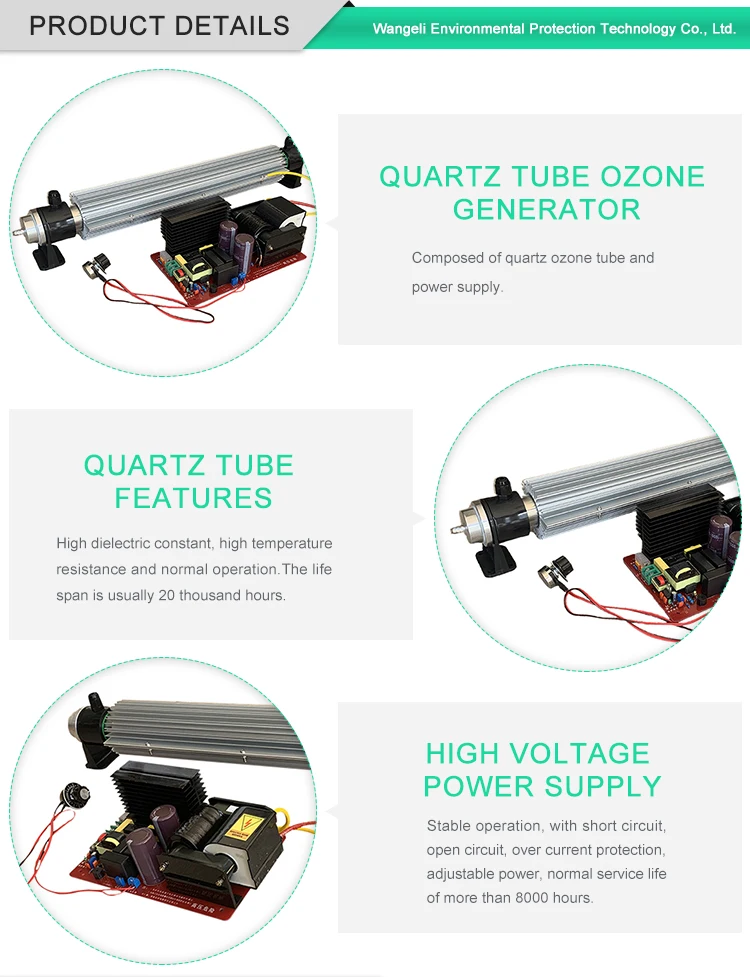 PRODUCT DETAILS

Wangeli Environmental Protection Technology Co., Ltd.

QUARTZ TUBE OZONE GENERATOR

Composed of quartz ozone tube and power supply.

QUARTZ TUBE FEATURES

High dielectric constant, high temperature resistance and normal operation.The life span is usually 20 thousand hours.

HIGH VOLTAGE POWER SUPPLY

Stable operation, with short circuit, open circuit, over current protection, adjustable power, normal service life of more than 8000 hours.