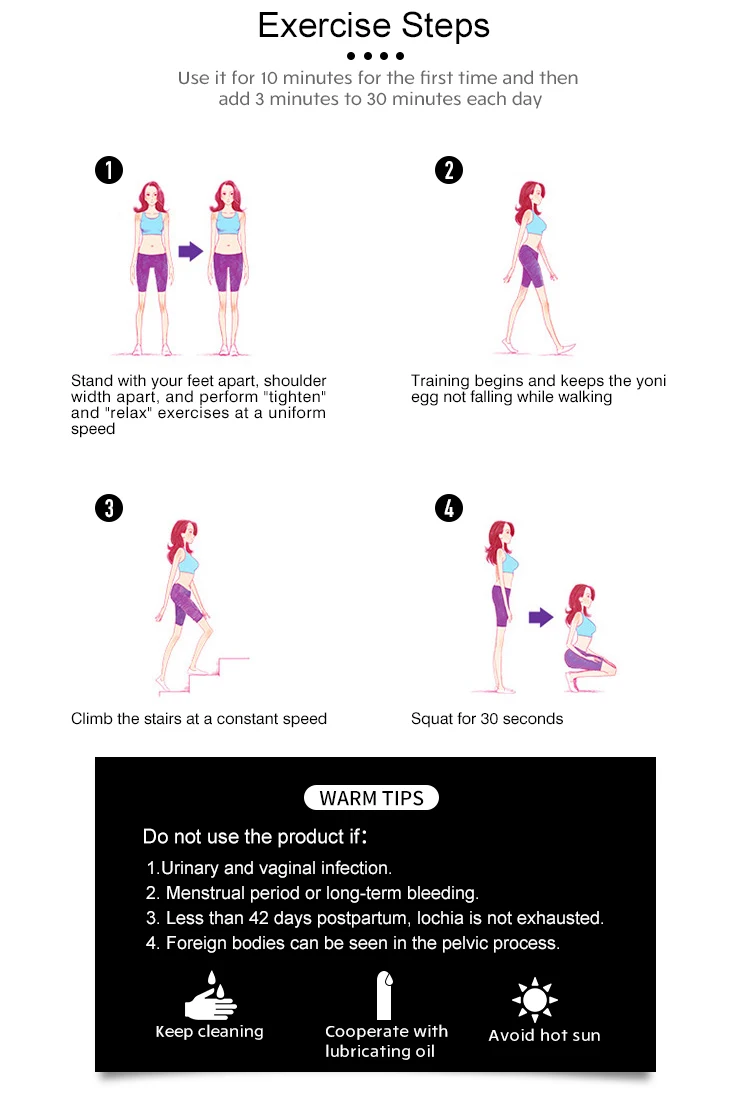 Exercise Steps

Use it for 10 minutes for the first time and then add 3 minutes to 30 minutes each day

1

Stand with your feet apart, shoulder width apart, and perform "tighten" and "relax" exercises at a uniform speed

2

Training begins and keeps the yoni egg not falling while walking

3

Climb the stairs at a constant speed

4

Squat for 30 seconds

WARM TIPS

Do not use the product if:

1.Urinary and vaginal infection.
2. Menstrual period or long-term bleeding.
3. Less than 42 days postpartum, lochia is not exhausted.
4. Foreign bodies can be seen in the pelvic process.

Keep cleaning

Cooperate with lubricating oil

Avoid hot sun