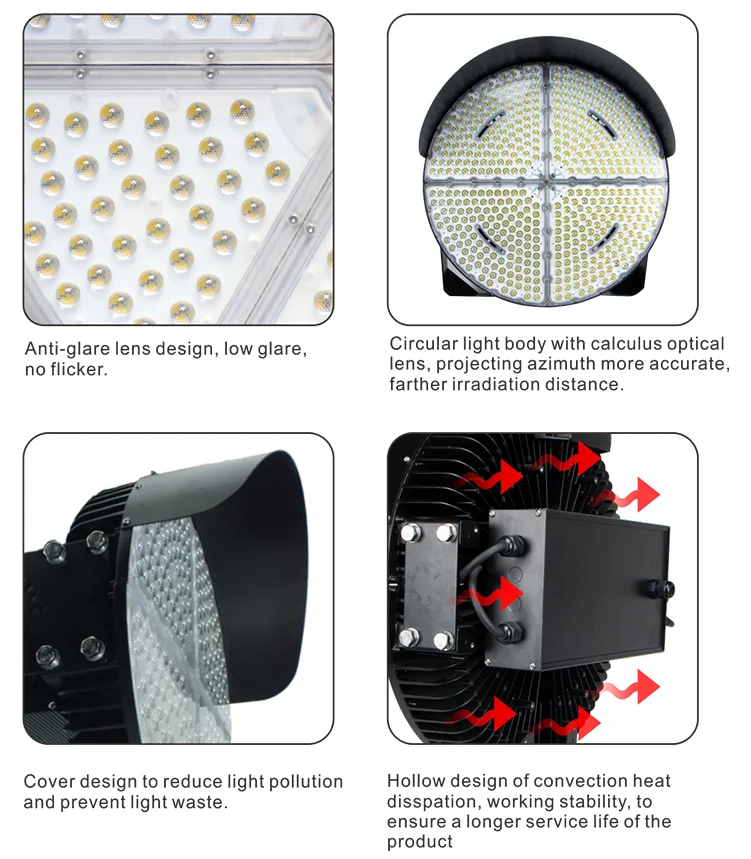 Anti-glare lens design, low glare, no flicker.

Circular light body with calculus optical lens, projecting azimuth more accurate, farther irradiation distance.

Cover design to reduce light pollution and prevent light waste.

Hollow design of convection heat disspation, working stability, to ensure a longer service life of the product