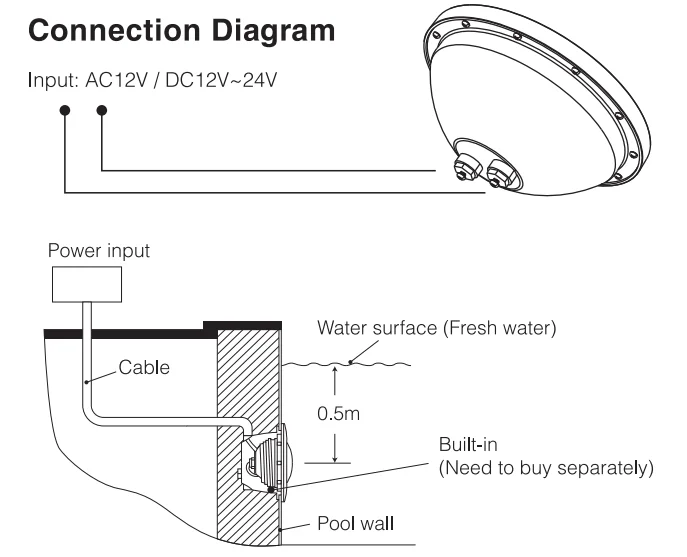 Connection Diagram

Input: AC12V / DC12V~24V

Power input

Water surface (Fresh water)

Cable

0.5m

Built-in
(Need to buy separately)

Pool wall