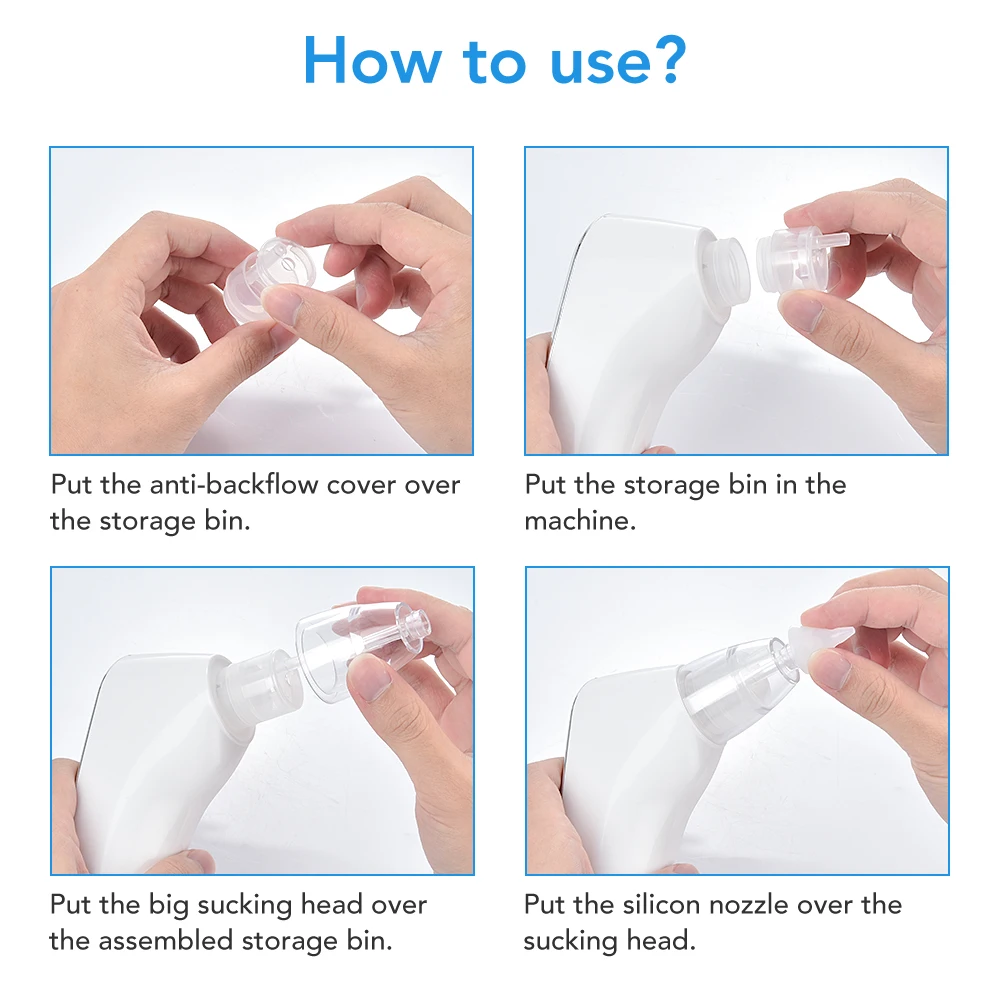 How to use?

Put the anti-backflow cover over the storage bin.

Put the storage bin in the machine.

Put the big sucking head over the assembled storage bin.

Put the silicon nozzle over the sucking head.