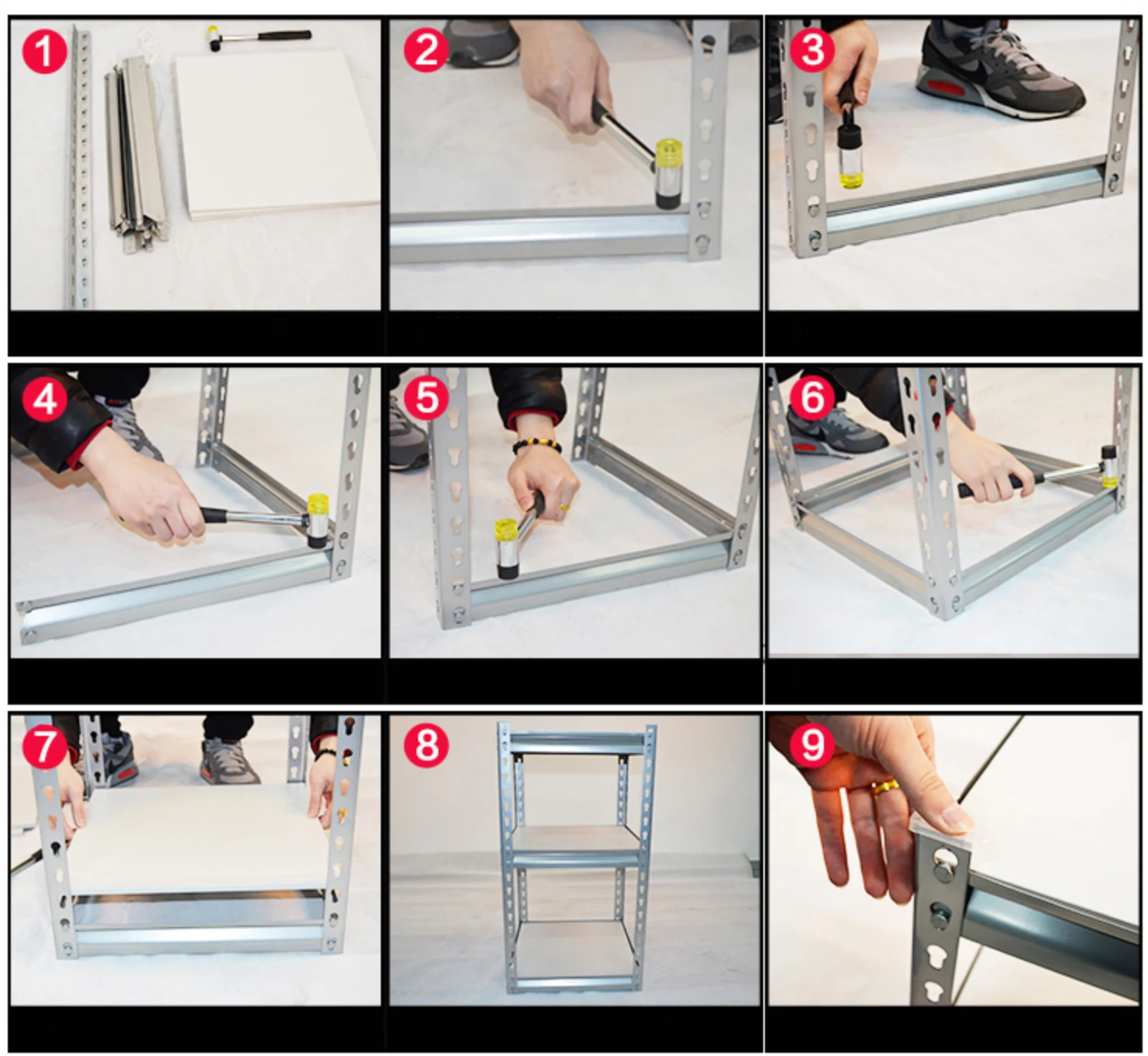 1
2
3
4
5
6
7
8
9