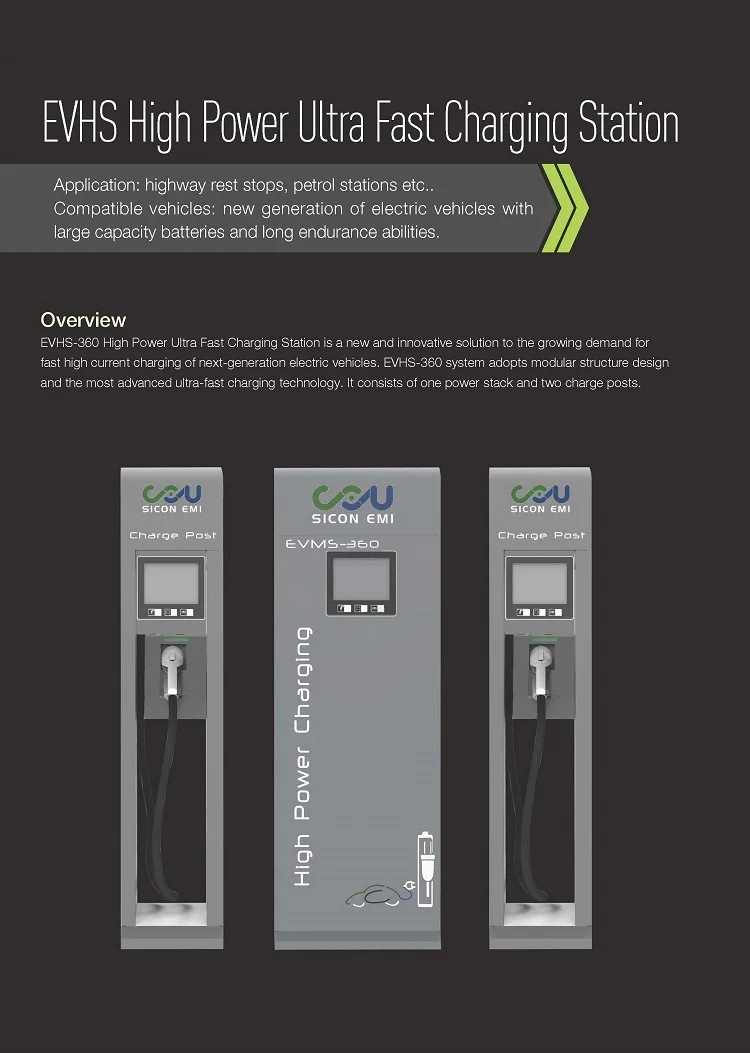 EVHS High Power Ultra Fast Charging Station

Application: highway rest stops, petrol stations etc..
Compatible vehicles: new generation of electric vehicles with large capacity batteries and long endurance abilities.

Overview
EVHS-360 High Power Ultra Fast Charging Station is a new and innovative solution to the growing demand for fast high current charging of next-generation electric vehicles. EVHS-360 system adopts modular structure design and the most advanced ultra-fast charging technology. It consists of one power stack and two charge posts.

SICON EMI
Charge Post

SICON EMI
EVMS-360
High Power Charging

SICON EMI
Charge Post