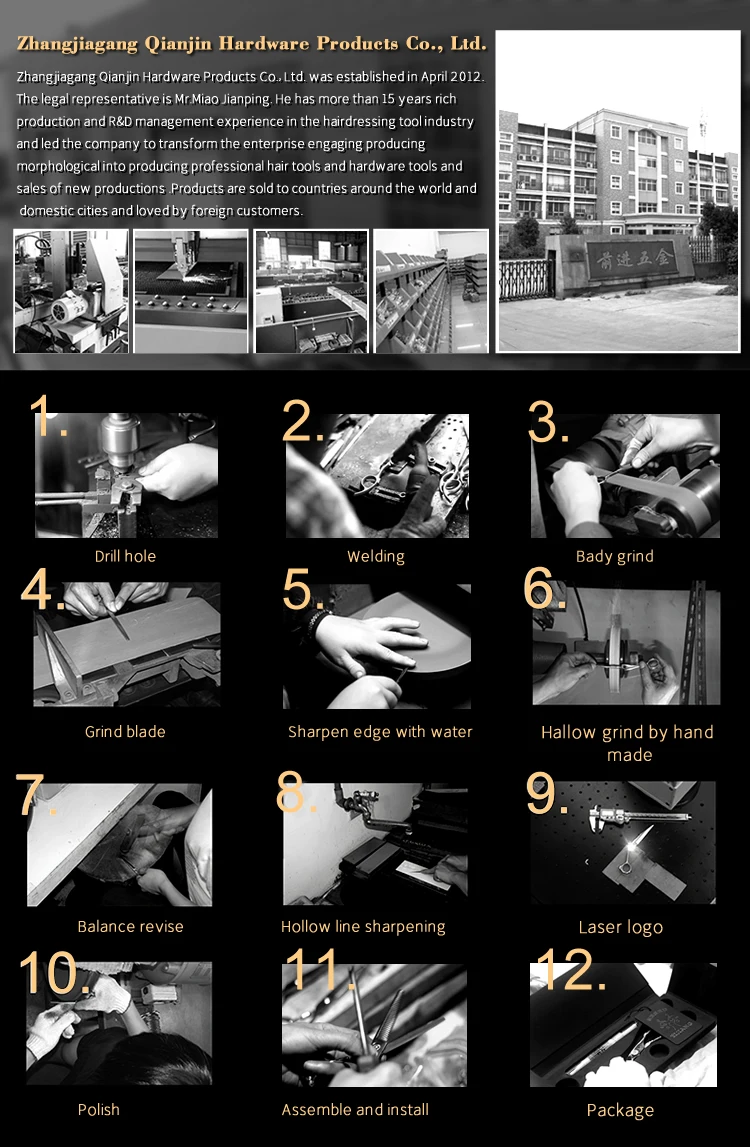 Zhangjiagang Qianjin Hardware Products Co., Ltd.

Zhangjiagang Qianjin Hardware Products Co., Ltd. was established in April 2012. The legal representative is Mr.Miao Jianping. He has more than 15 years rich production and R&D management experience in the hairdressing tool industry and led the company to transform the enterprise engaging producing morphological into producing professional hair tools and hardware tools and sales of new productions .Products are sold to countries around the world and domestic cities and loved by foreign customers.

前进五金

1.
Drill hole

2.
Welding

3.
Bady grind

4.
Grind blade

5.
Sharpen edge with water

6.
Hallow grind by hand made

7.
Balance revise

8.
Hollow line sharpening

9.
Laser logo

10.
Polish

11.
Assemble and install

12.
Package