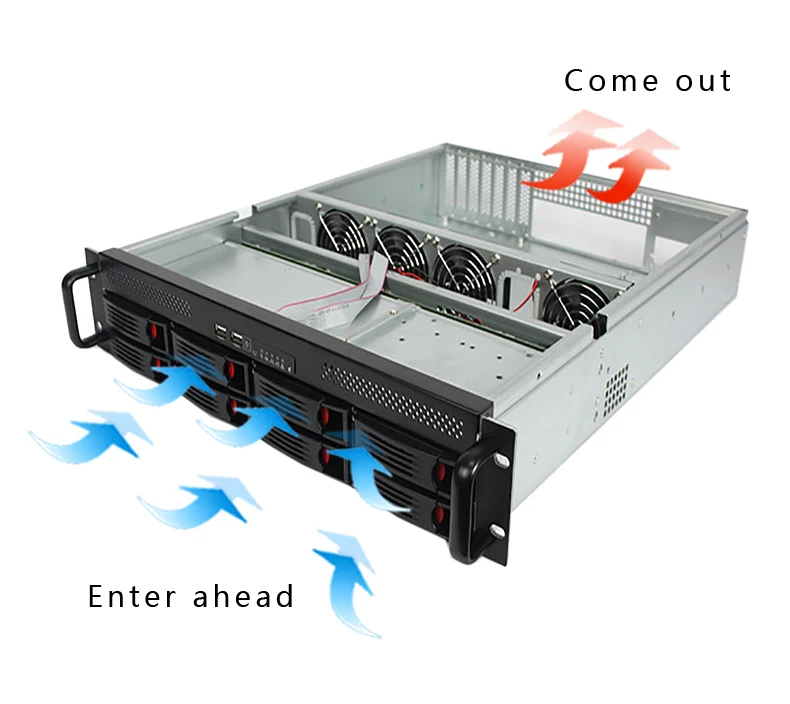 Come out

Enter ahead